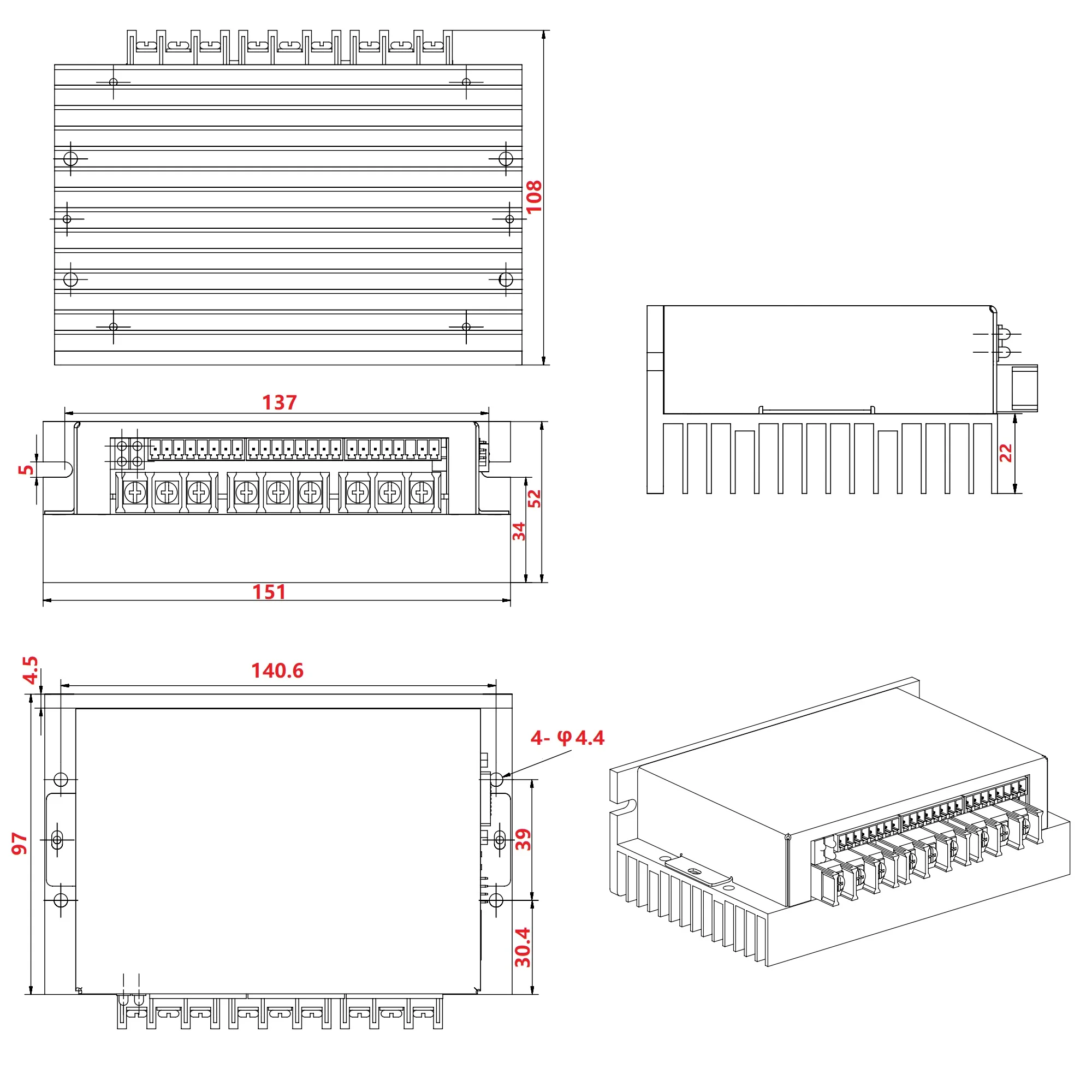 108

137

5

52

34

151

22

4.5

140.6

4- φ 4.4

97

39

30.4