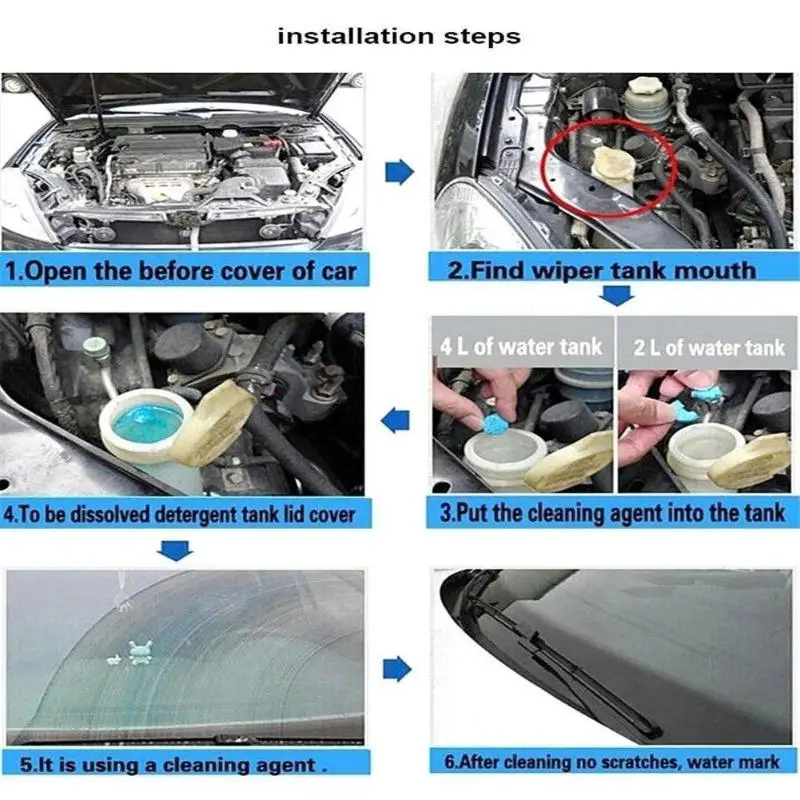 installation steps

1.Open the before cover of car

2.Find wiper tank mouth

4 L of water tank

2 L of water tank

3.Put the cleaning agent into the tank

4.To be dissolved detergent tank lid cover

5.It is using a cleaning agent .

6.After cleaning no scratches, water mark