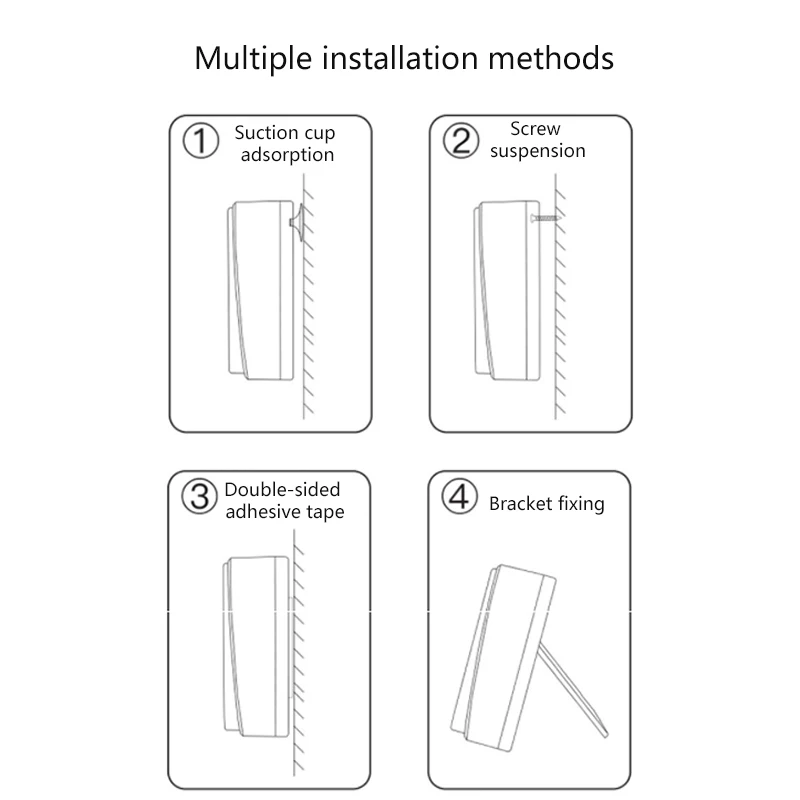 Multiple installation methods

① Suction cup adsorption

② Screw suspension

③ Double-sided adhesive tape

④ Bracket fixing