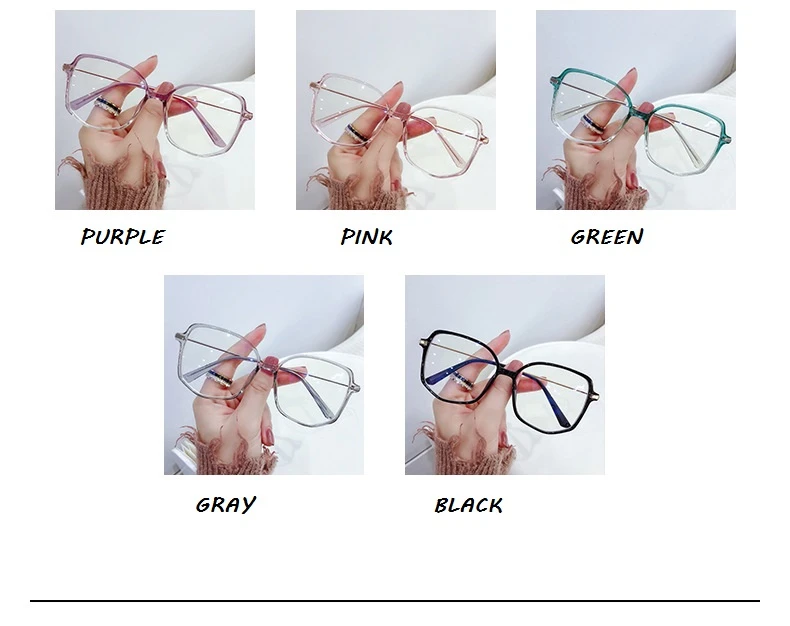 PURPLE

PINK

GREEN

GRAY

BLACK