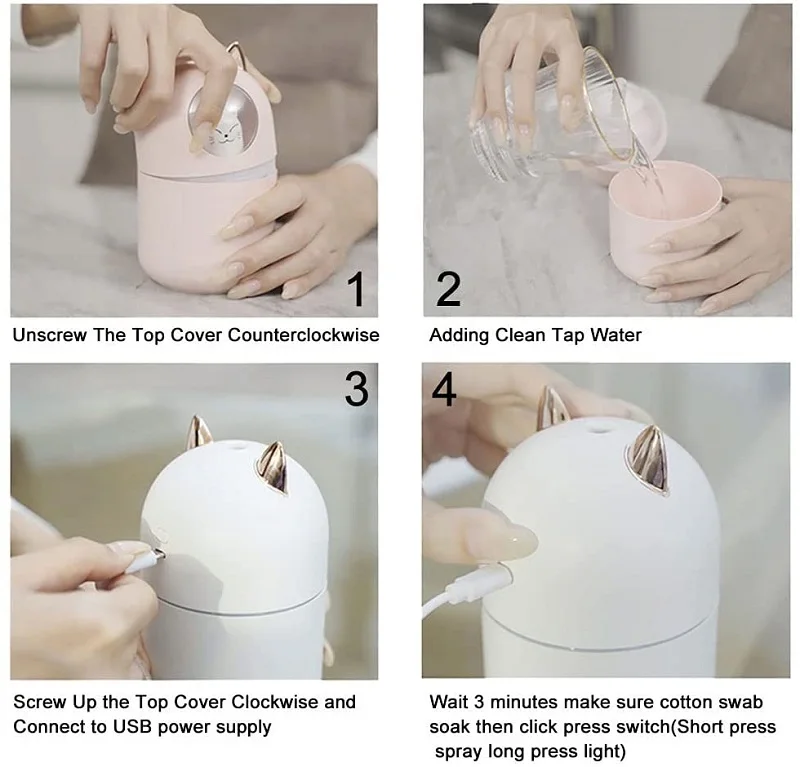 1

Unscrew The Top Cover Counterclockwise

2

Adding Clean Tap Water

3

Screw Up the Top Cover Clockwise and Connect to USB power supply

4

Wait 3 minutes make sure cotton swab soak then click press switch(Short press spray long press light)