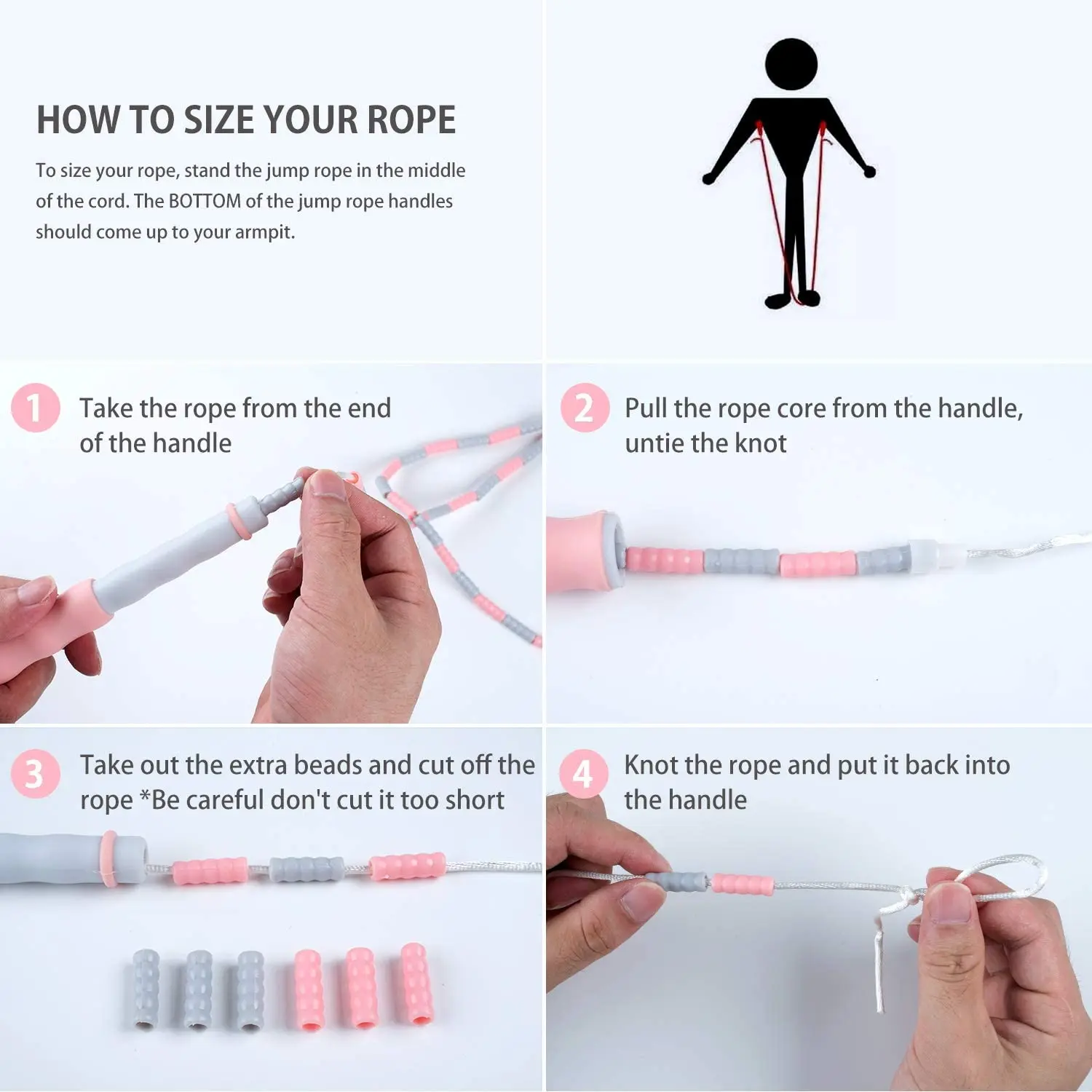 HOW TO SIZE YOUR ROPE

To size your rope, stand the jump rope in the middle of the cord. The BOTTOM of the jump rope handles should come up to your armpit.

1 Take the rope from the end of the handle

2 Pull the rope core from the handle, untie the knot

3 Take out the extra beads and cut off the rope *Be careful don't cut it too short

4 Knot the rope and put it back into the handle