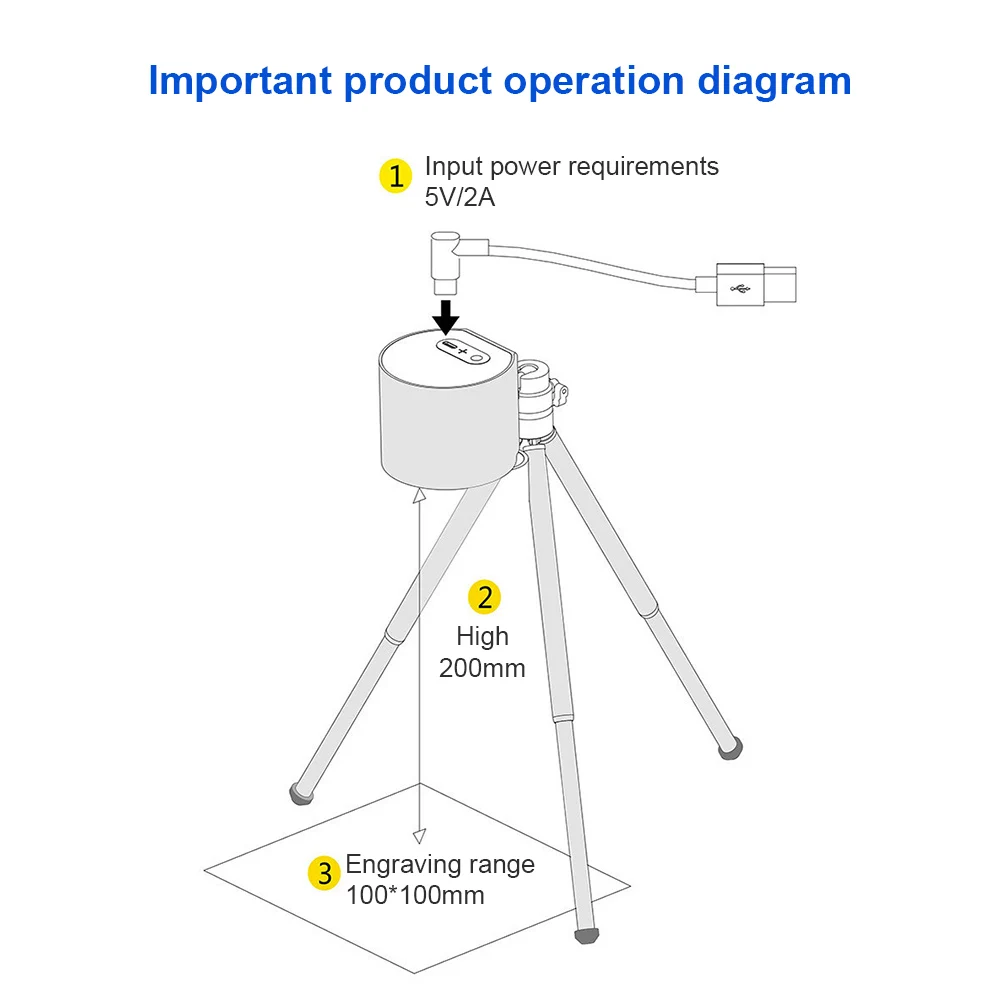 Important product operation diagram

1 Input power requirements
5V/2A

2 High
200mm

3 Engraving range
100*100mm