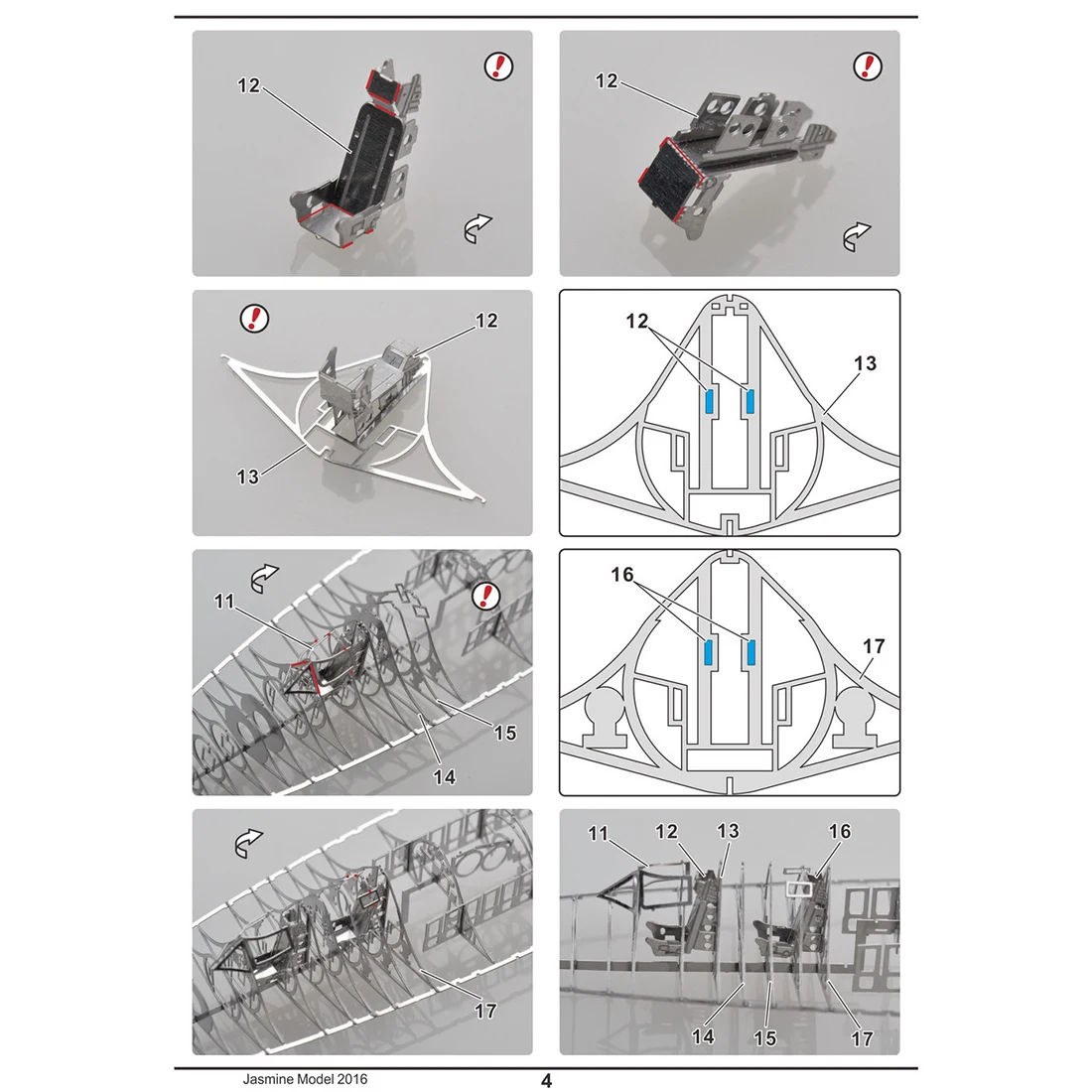 12

12

12

13

12

13

11

15

14

16

17

17

11 12 13 16

14 15 17

Jasmine Model 2016

4