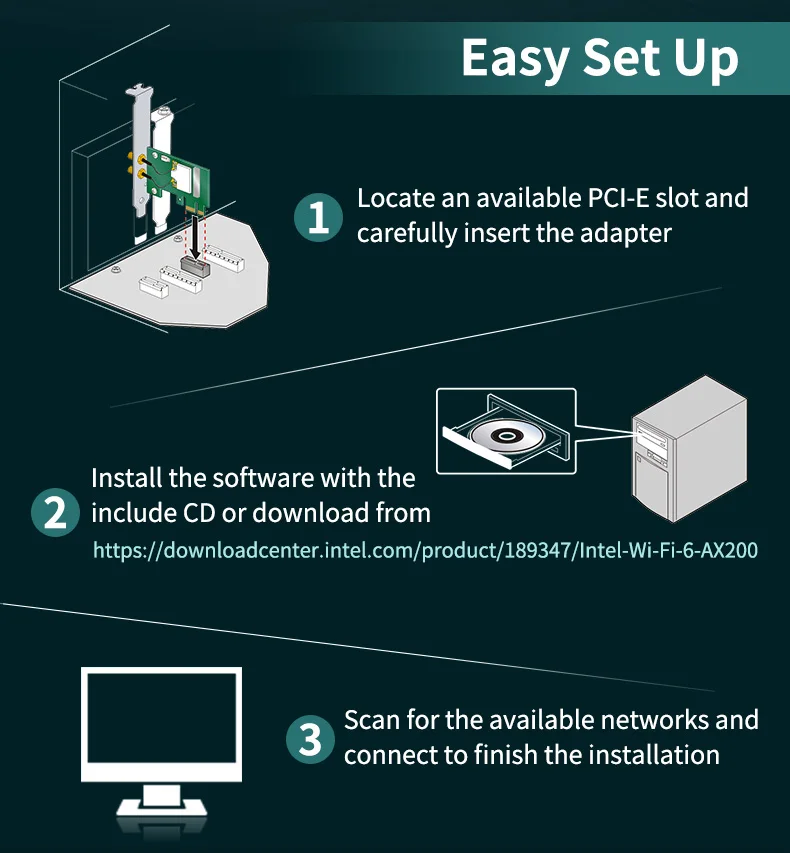 Easy Set Up

1 Locate an available PCI-E slot and carefully insert the adapter

2 Install the software with the include CD or download from
https://downloadcenter.intel.com/product/189347/Intel-Wi-Fi-6-AX200

3 Scan for the available networks and connect to finish the installation