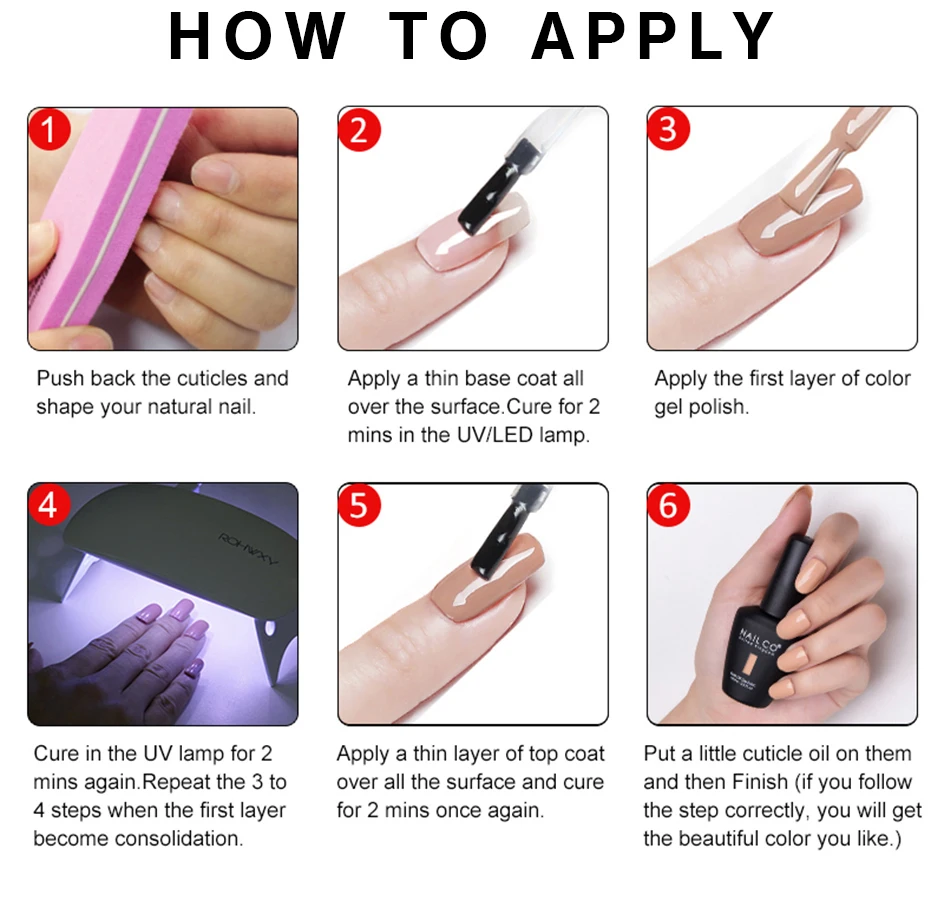 HOW TO APPLY

1

Push back the cuticles and shape your natural nail.

2

Apply a thin base coat all over the surface.Cure for 2 mins in the UV/LED lamp.

3

Apply the first layer of color gel polish.

4

ROHWXY

Cure in the UV lamp for 2 mins again.Repeat the 3 to 4 steps when the first layer become consolidation.

5

Apply a thin layer of top coat over all the surface and cure for 2 mins once again.

6

NAILCO

Put a little cuticle oil on them and then Finish (if you follow the step correctly, you will get the beautiful color you like.)