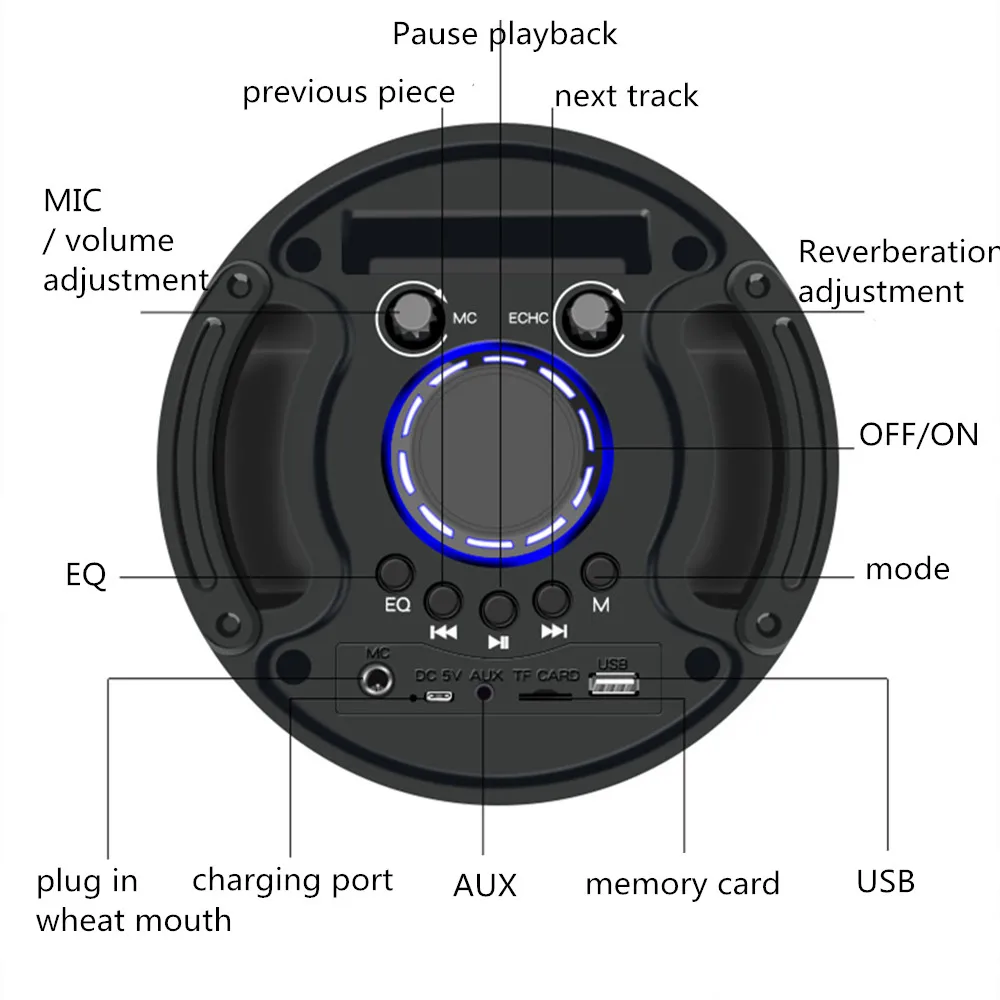 Pause playback

previous piece

next track

MIC / volume adjustment

Reverberation adjustment

MC

ECHC

OFF/ON

EQ

mode

EQ

M

MC

DC 5V

AUX

TF CARD

USB

plug in wheat mouth

charging port

AUX

memory card

USB