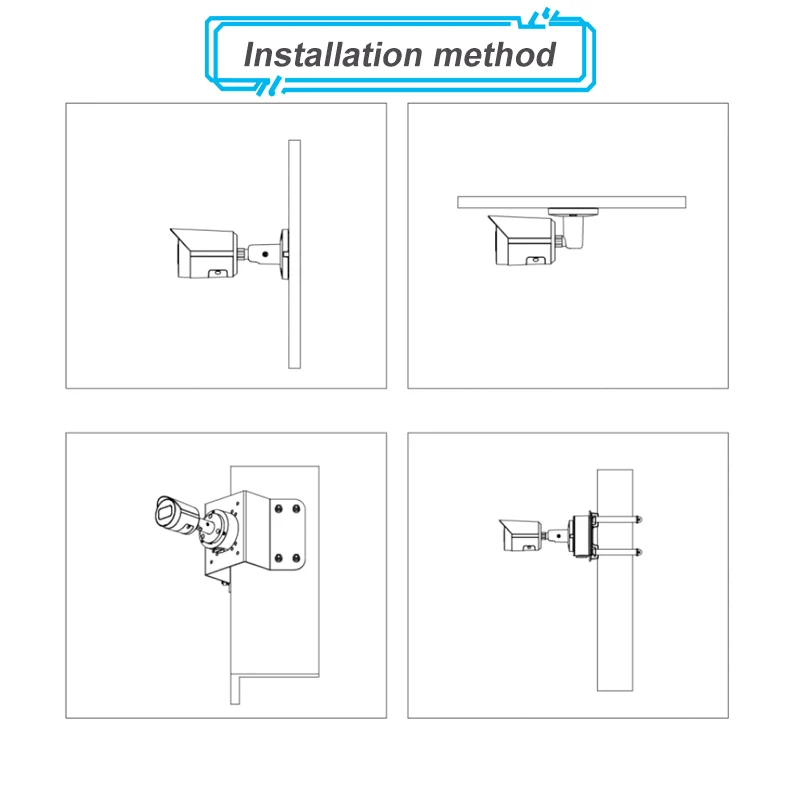 Installation method