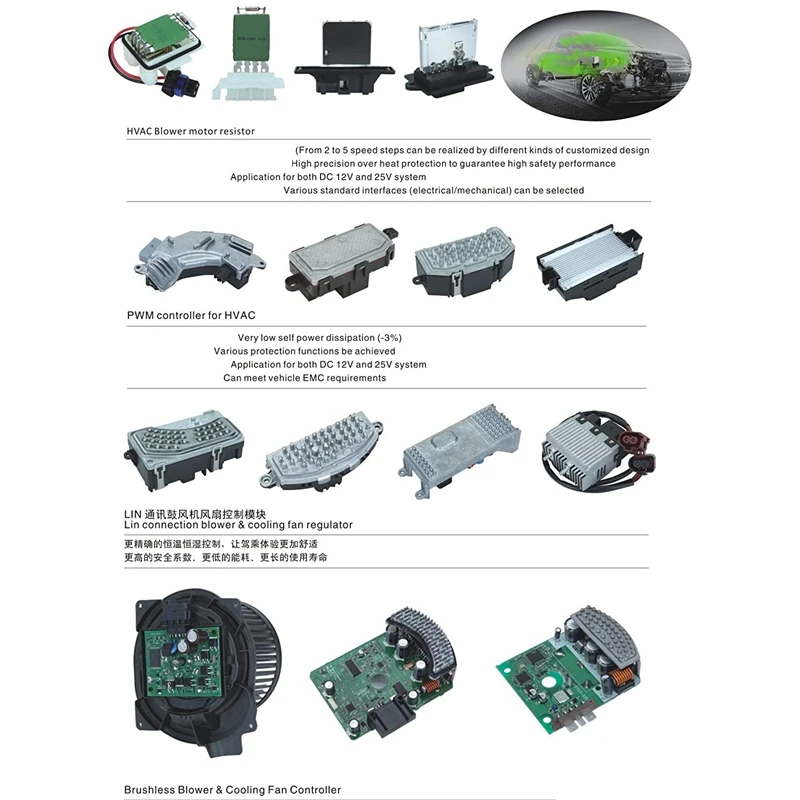 HVAC Blower motor resistor

(From 2 to 5 speed steps can be realized by different kinds of customized design
High precision over heat protection to guarantee high safety performance
Application for both DC 12V and 25V system
Various standard interfaces (electrical/mechanical) can be selected

PWM controller for HVAC

Very low self power dissipation (-3%)
Various protection functions be achieved
Application for both DC 12V and 25V system
Can meet vehicle EMC requirements

LIN 通讯鼓风机风扇控制模块
Lin connection blower & cooling fan regulator

更精确的恒温恒湿控制，让驾乘体验更加舒适
更高的安全系数、更低的能耗、更长的使用寿命

Brushless Blower & Cooling Fan Controller