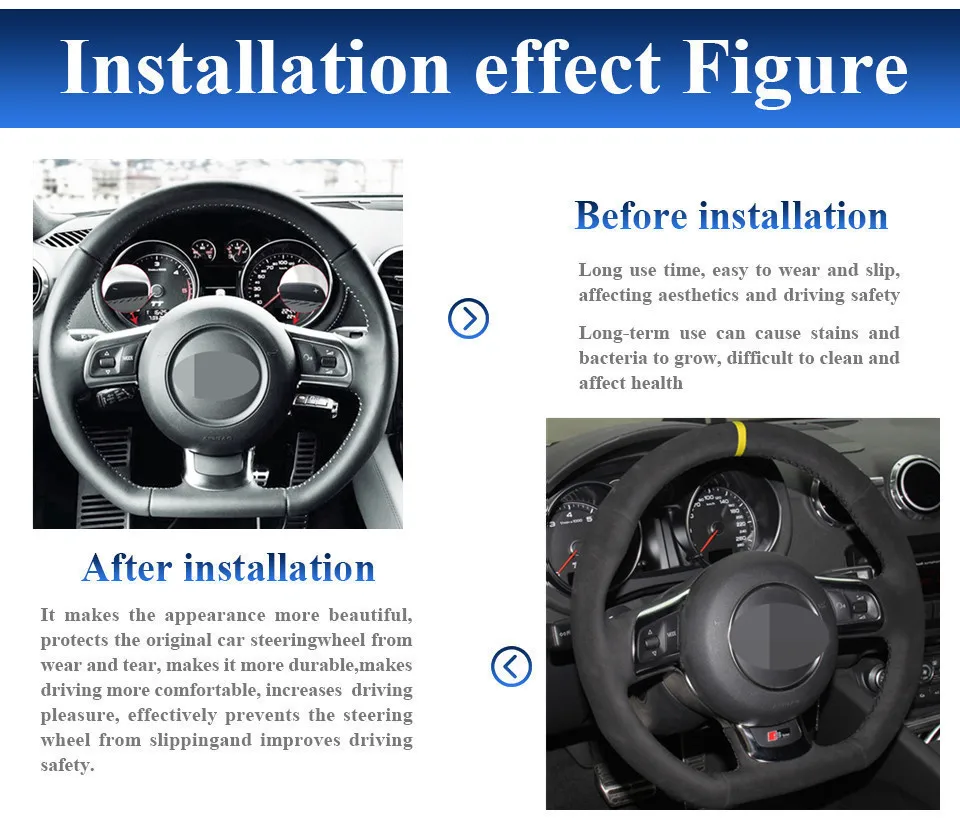 Installation effect Figure

Before installation

Long use time, easy to wear and slip, affecting aesthetics and driving safety

Long-term use can cause stains and bacteria to grow, difficult to clean and affect health

After installation

It makes the appearance more beautiful, protects the original car steeringwheel from wear and tear, makes it more durable,makes driving more comfortable, increases driving pleasure, effectively prevents the steering wheel from slippingand improves driving safety.