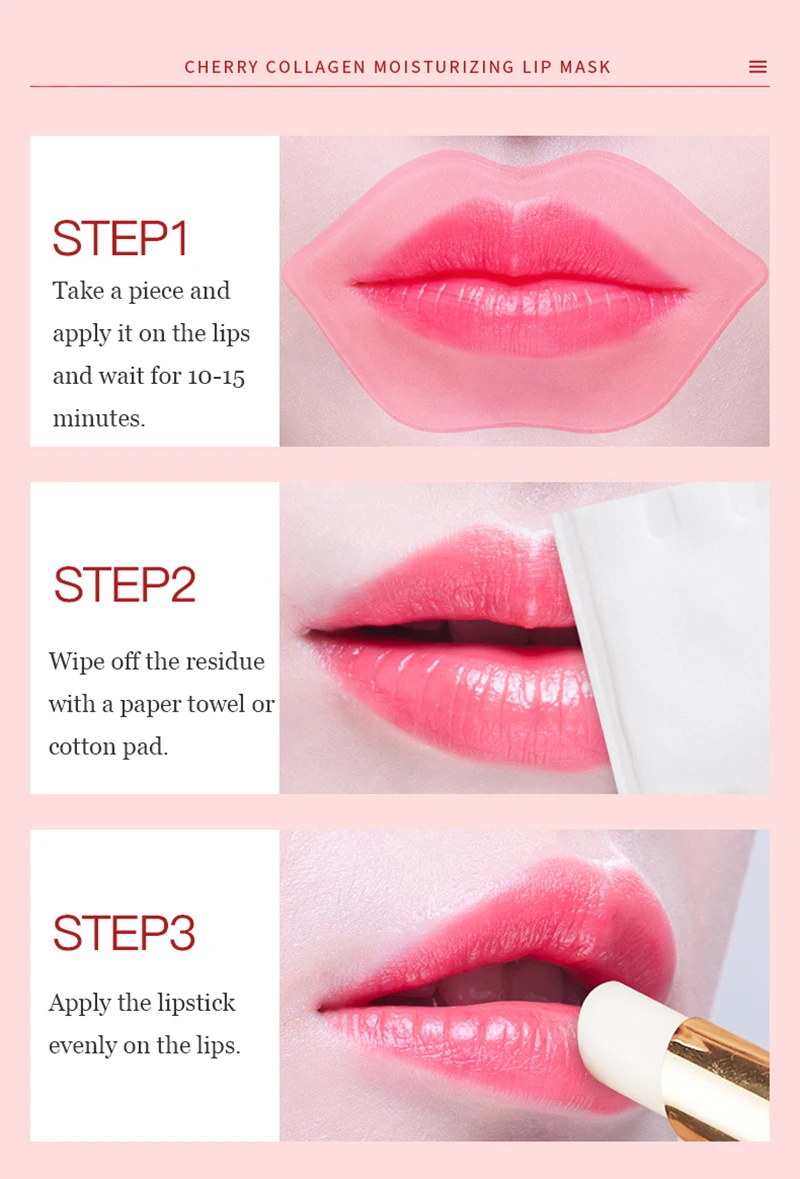 CHERRY COLLAGEN MOISTURIZING LIP MASK

STEP1
Take a piece and apply it on the lips and wait for 10-15 minutes.

STEP2
Wipe off the residue with a paper towel or cotton pad.

STEP3
Apply the lipstick evenly on the lips.