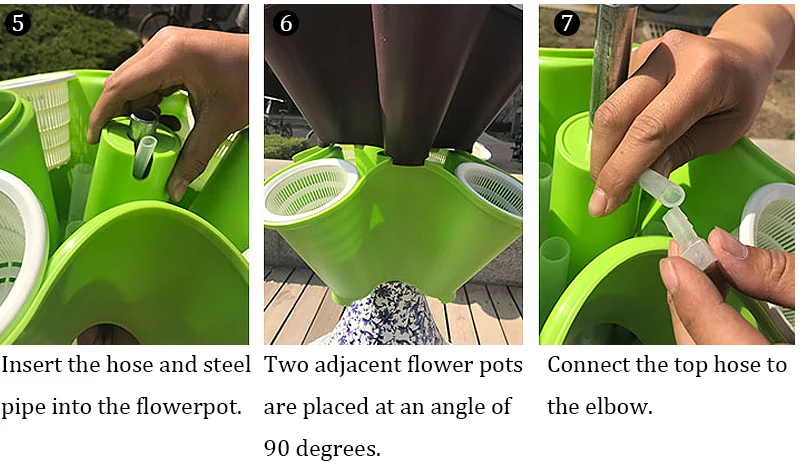 5

Insert the hose and steel pipe into the flowerpot.

6

Two adjacent flower pots are placed at an angle of 90 degrees.

7

Connect the top hose to the elbow.