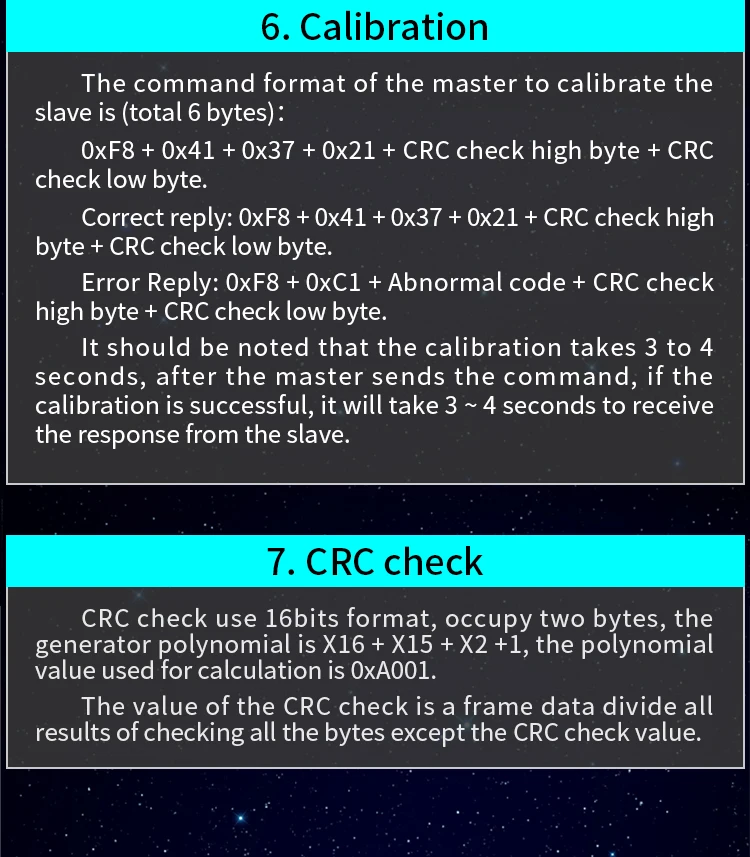 6. Calibration

The command format of the master to calibrate the slave is (total 6 bytes):

0xF8 + 0x41 + 0x37 + 0x21 + CRC check high byte + CRC check low byte.

Correct reply: 0xF8 + 0x41 + 0x37 + 0x21 + CRC check high byte + CRC check low byte.

Error Reply: 0xF8 + 0xC1 + Abnormal code + CRC check high byte + CRC check low byte.

It should be noted that the calibration takes 3 to 4 seconds, after the master sends the command, if the calibration is successful, it will take 3 ~ 4 seconds to receive the response from the slave.

7. CRC check

CRC check use 16bits format, occupy two bytes, the generator polynomial is X16 + X15 + X2 +1, the polynomial value used for calculation is 0xA001.

The value of the CRC check is a frame data divide all results of checking all the bytes except the CRC check value.