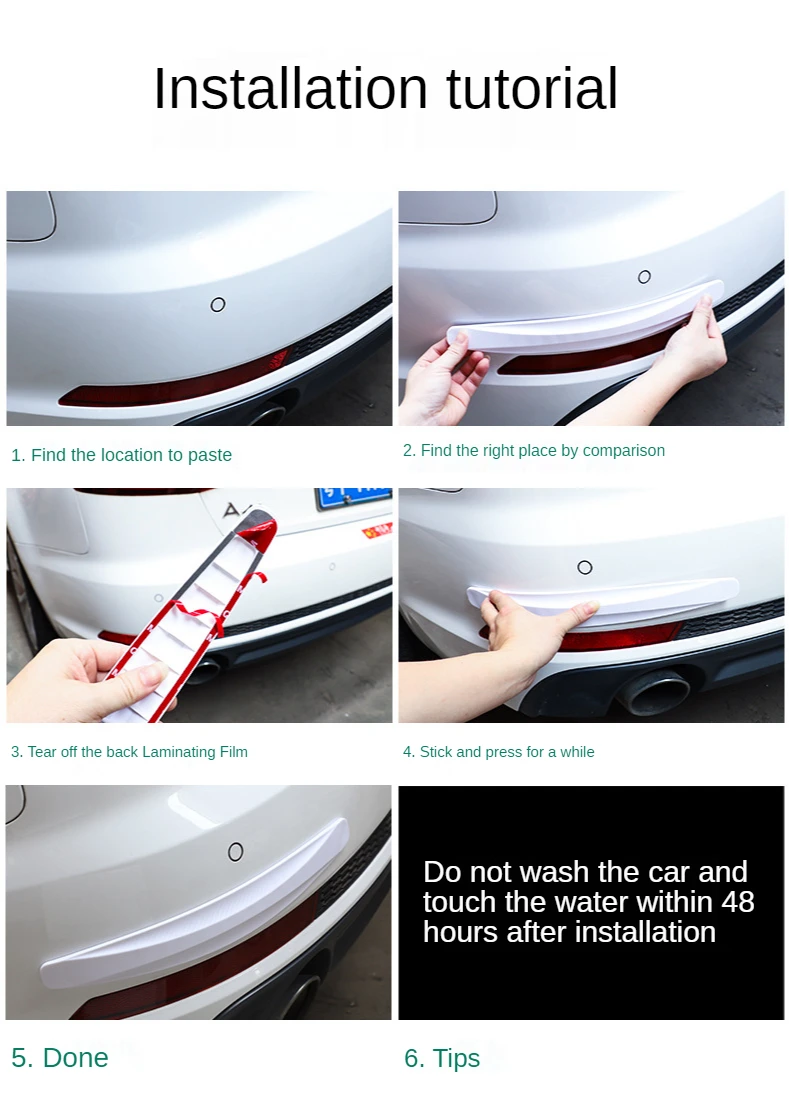 Installation tutorial

1. Find the location to paste

2. Find the right place by comparison

3. Tear off the back Laminating Film

4. Stick and press for a while

Do not wash the car and touch the water within 48 hours after installation

5. Done

6. Tips