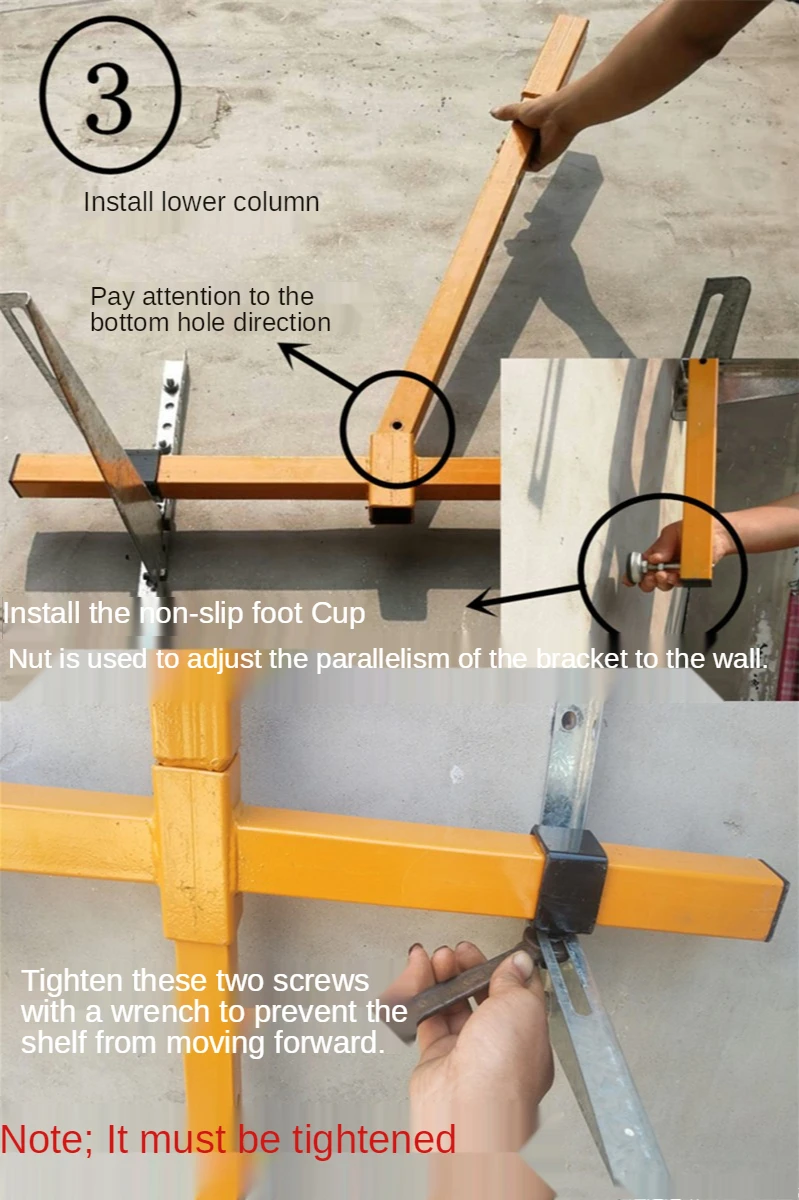 ③

Install lower column

Pay attention to the bottom hole direction

Install the non-slip foot Cup

Nut is used to adjust the parallelism of the bracket to the wall.

Tighten these two screws with a wrench to prevent the shelf from moving forward.

Note; It must be tightened