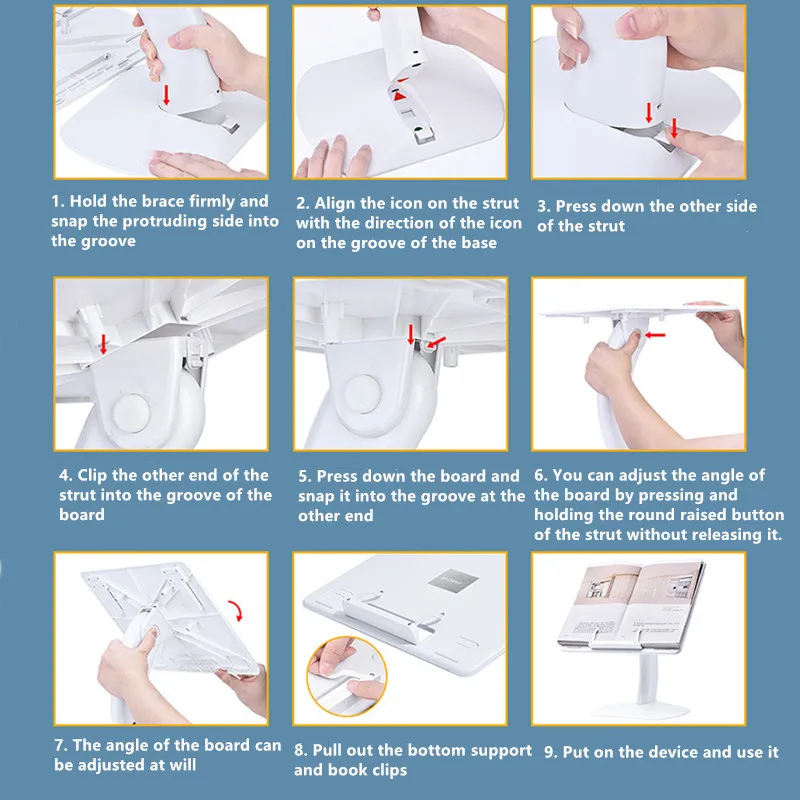 1. Hold the brace firmly and snap the protruding side into the groove

2. Align the icon on the strut with the direction of the icon on the groove of the base

3. Press down the other side of the strut

4. Clip the other end of the strut into the groove of the board

5. Press down the board and snap it into the groove at the other end

6. You can adjust the angle of the board by pressing and holding the round raised button of the strut without releasing it.

7. The angle of the board can be adjusted at will

8. Pull out the bottom support and book clips

9. Put on the device and use it