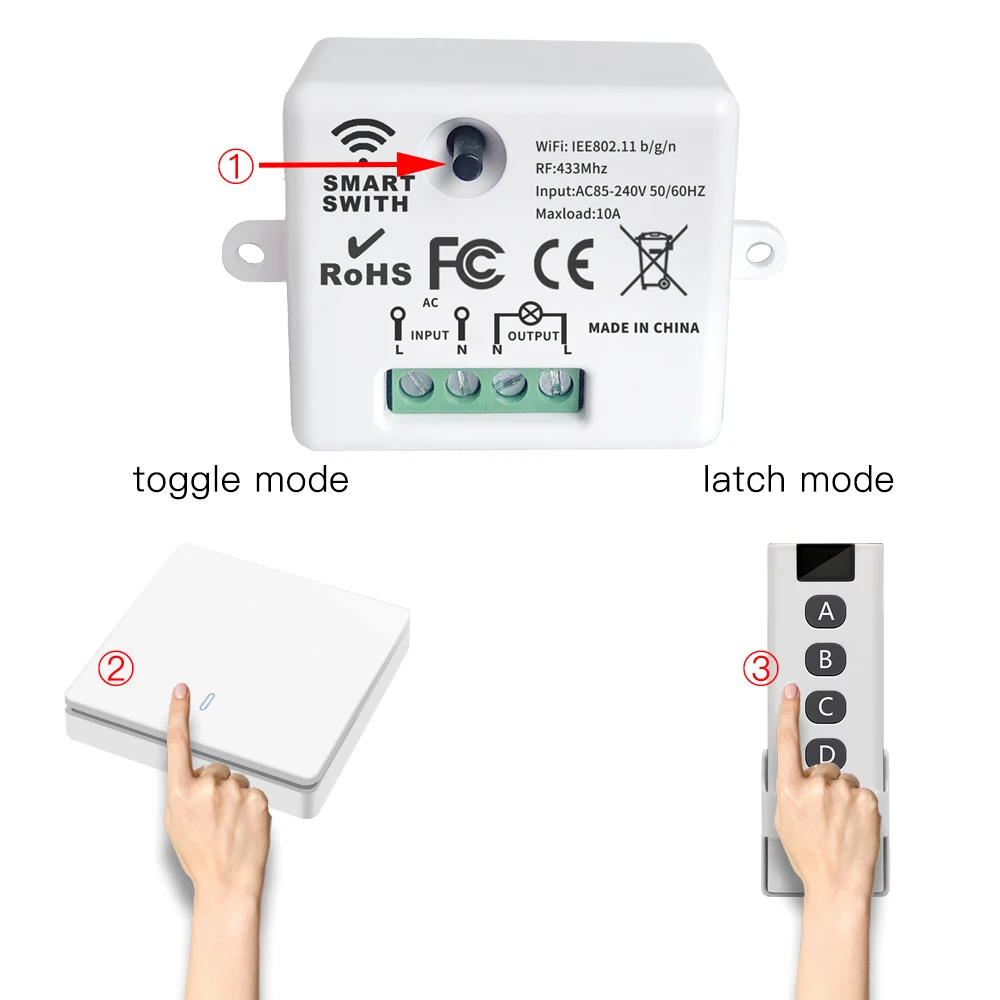 ①

SMART SWITH

WiFi: IEE802.11 b/g/n
RF:433Mhz
Input:AC85-240V 50/60HZ
Maxload:10A

RoHS FC CE

AC
L INPUT N
N OUTPUT L
MADE IN CHINA

toggle mode

latch mode

②

③

A
B
C
D