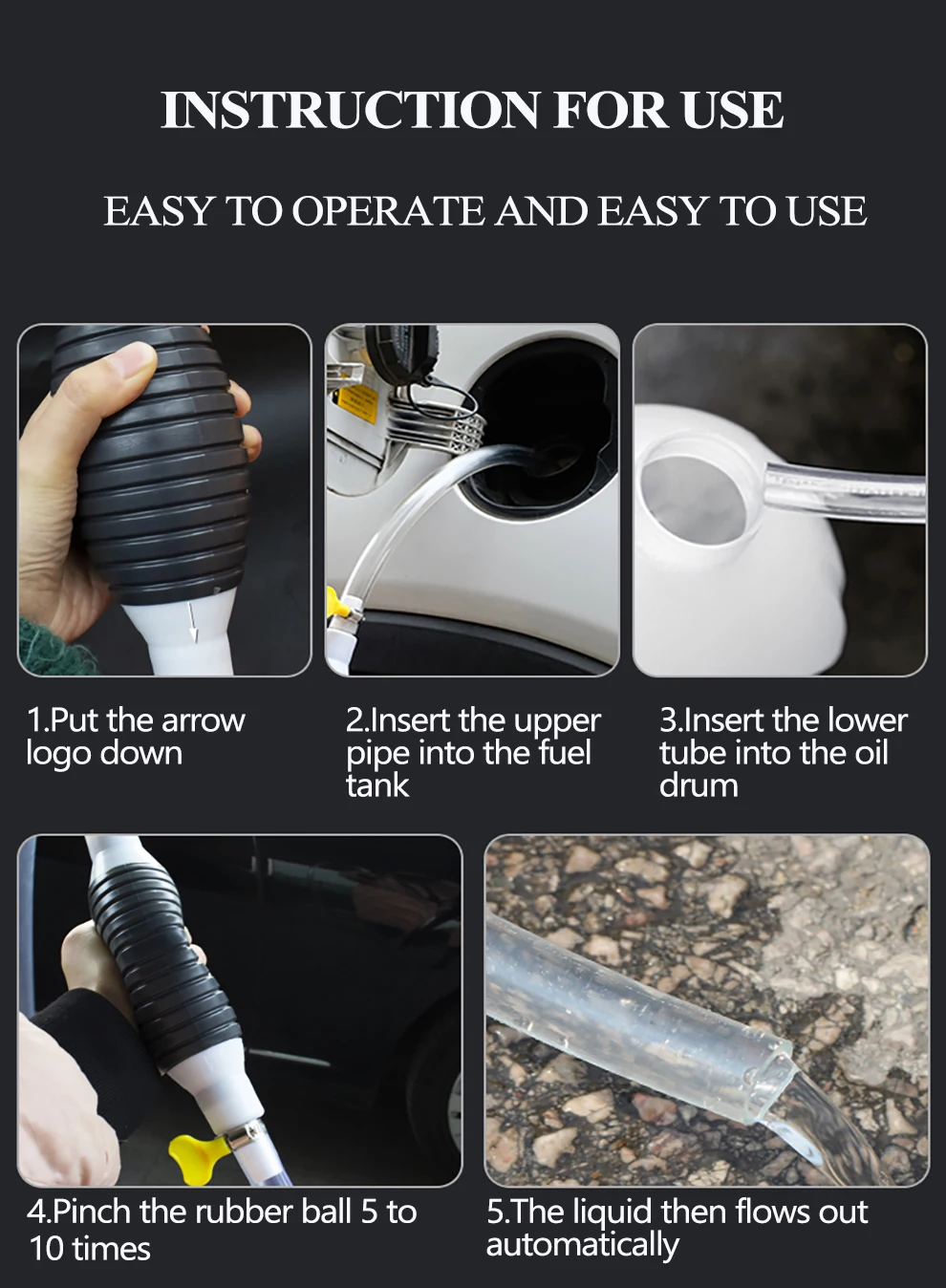 INSTRUCTION FOR USE

EASY TO OPERATE AND EASY TO USE

1.Put the arrow logo down

2.Insert the upper pipe into the fuel tank

3.Insert the lower tube into the oil drum

4.Pinch the rubber ball 5 to 10 times

5.The liquid then flows out automatically