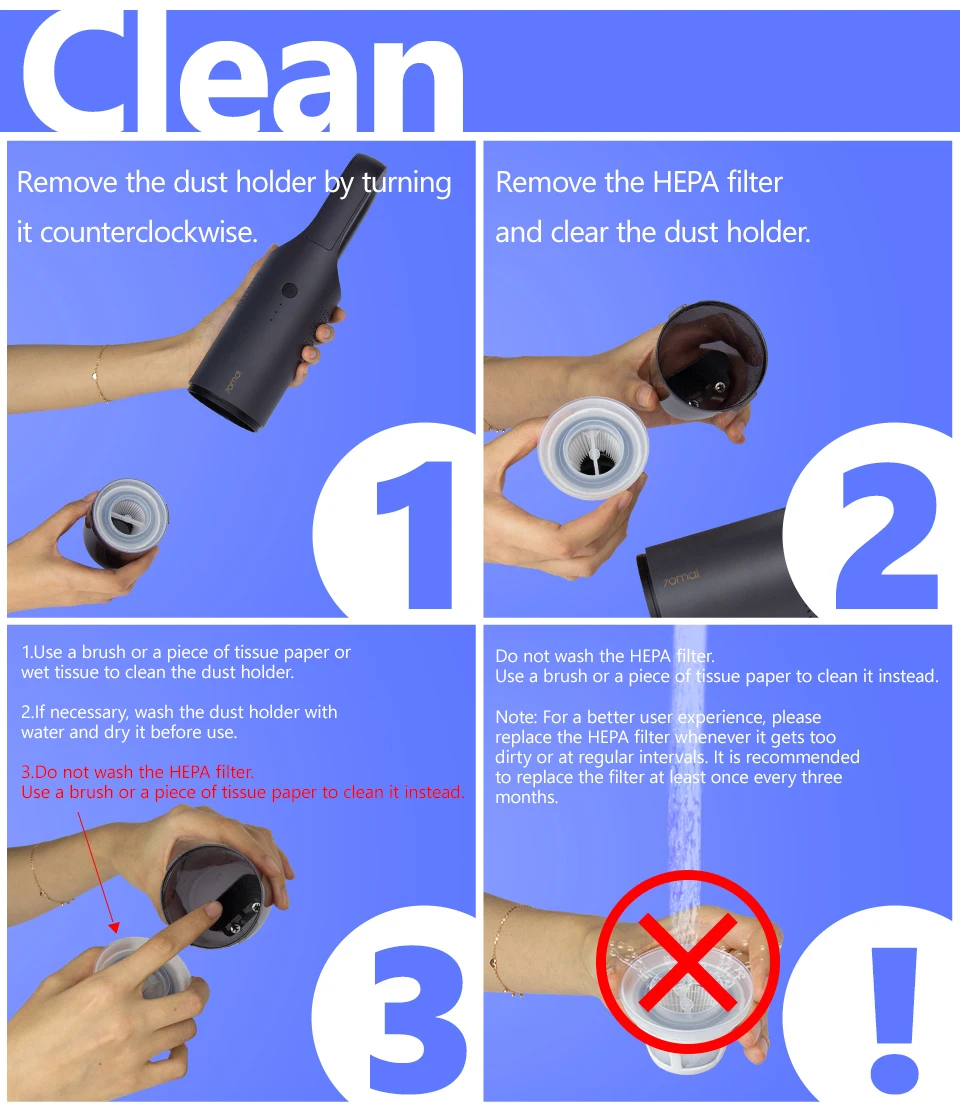 Clean

Remove the dust holder by turning it counterclockwise.

70mai

1

Remove the HEPA filter and clear the dust holder.

70mai

2

1.Use a brush or a piece of tissue paper or wet tissue to clean the dust holder.

2.If necessary, wash the dust holder with water and dry it before use.

3.Do not wash the HEPA filter.
Use a brush or a piece of tissue paper to clean it instead.

3

Do not wash the HEPA filter.
Use a brush or a piece of tissue paper to clean it instead.

Note: For a better user experience, please replace the HEPA filter whenever it gets too dirty or at regular intervals. It is recommended to replace the filter at least once every three months.

!