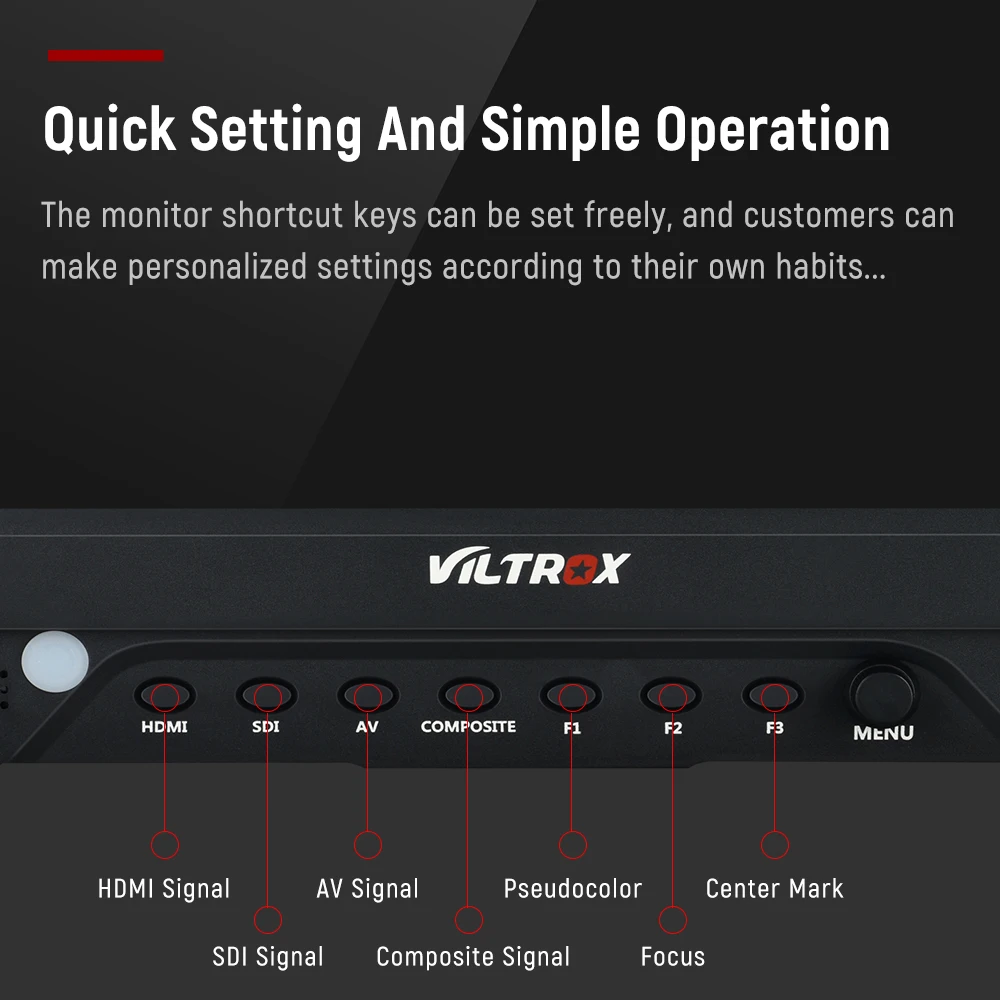 Quick Setting And Simple Operation

The monitor shortcut keys can be set freely, and customers can make personalized settings according to their own habits...

VILTROX

HDMI SDI AV COMPOSITE F1 F2 F3 MENU

HDMI Signal

SDI Signal

AV Signal

Composite Signal

Pseudocolor

Focus

Center Mark