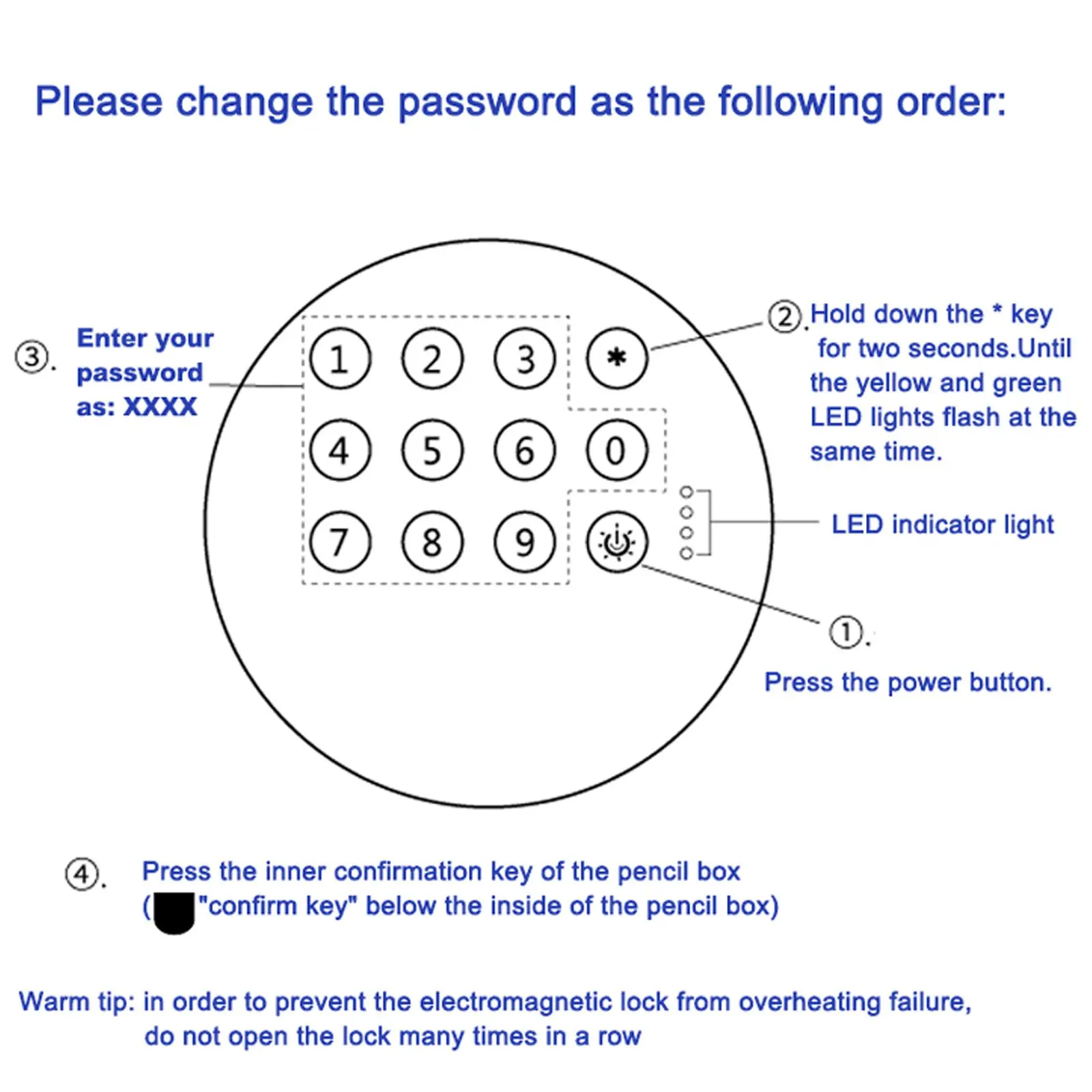 Please change the password as the following order:

③. Enter your password as: XXXX

1 2 3 *
4 5 6 0
7 8 9

②. Hold down the * key for two seconds.Until the yellow and green LED lights flash at the same time.

LED indicator light

①. Press the power button.

④. Press the inner confirmation key of the pencil box ( "confirm key" below the inside of the pencil box)

Warm tip: in order to prevent the electromagnetic lock from overheating failure, do not open the lock many times in a row