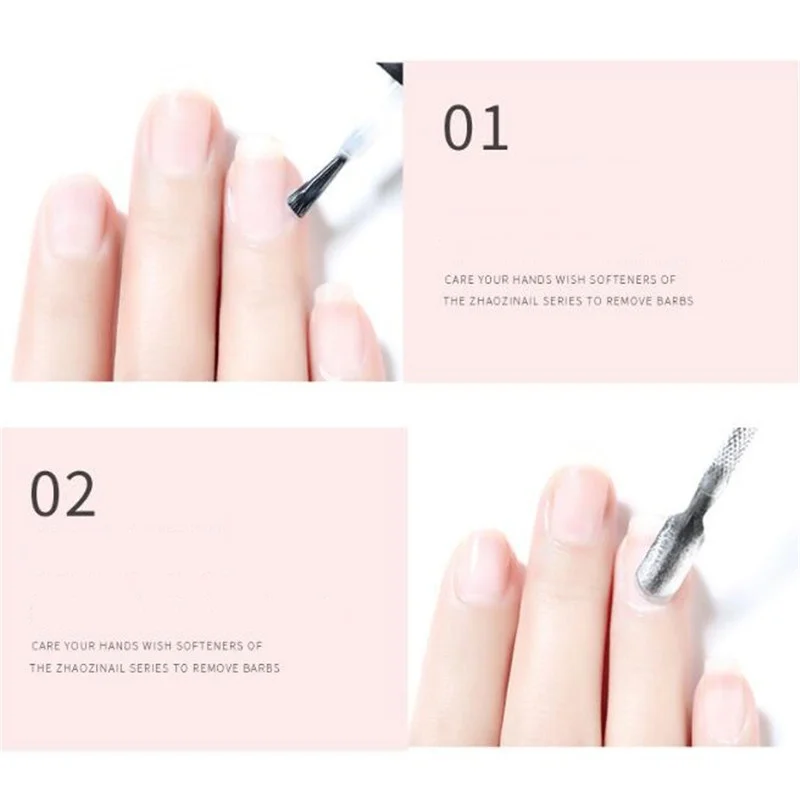 01

CARE YOUR HANDS WISH SOFTENERS OF THE ZHAOZINAIL SERIES TO REMOVE BARBS

02

CARE YOUR HANDS WISH SOFTENERS OF THE ZHAOZINAIL SERIES TO REMOVE BARBS