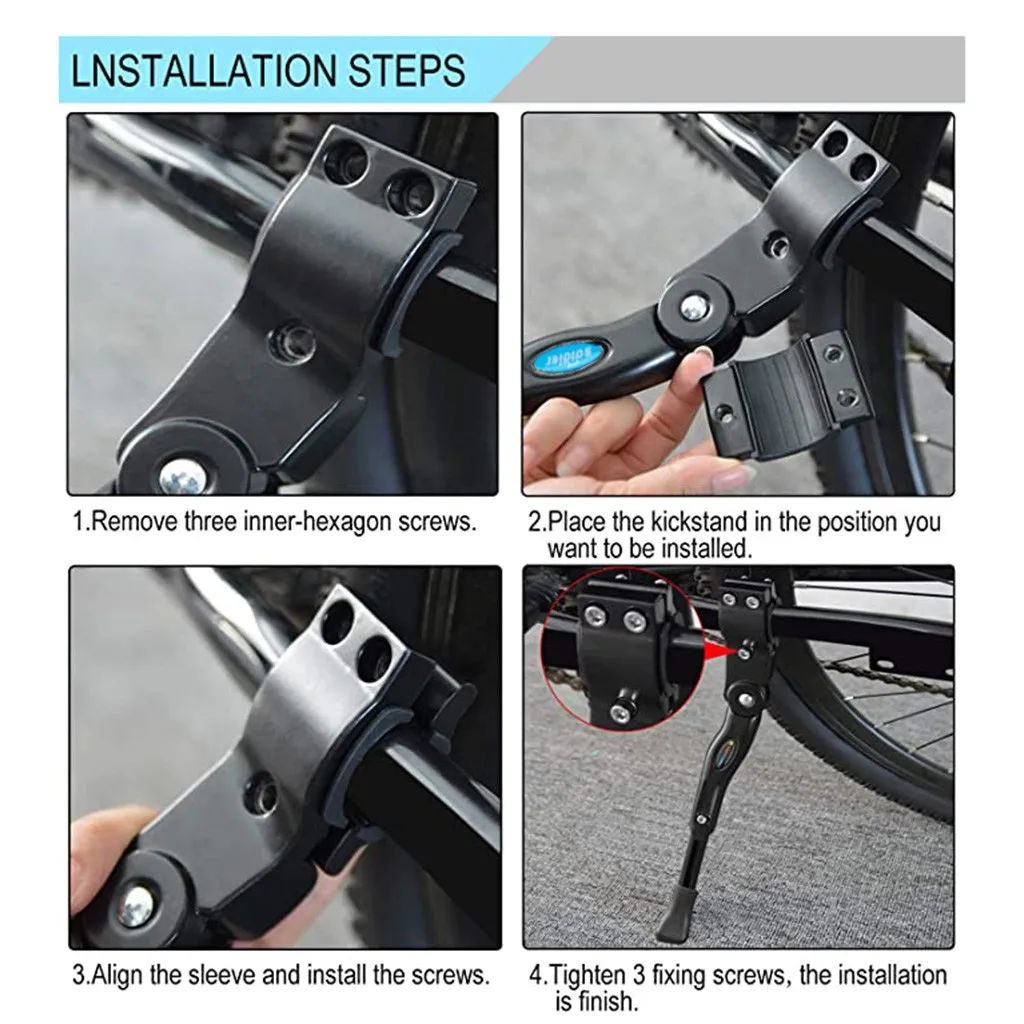 LNSTALLATION STEPS

1.Remove three inner-hexagon screws.

2.Place the kickstand in the position you want to be installed.

3.Align the sleeve and install the screws.

4.Tighten 3 fixing screws, the installation is finish.