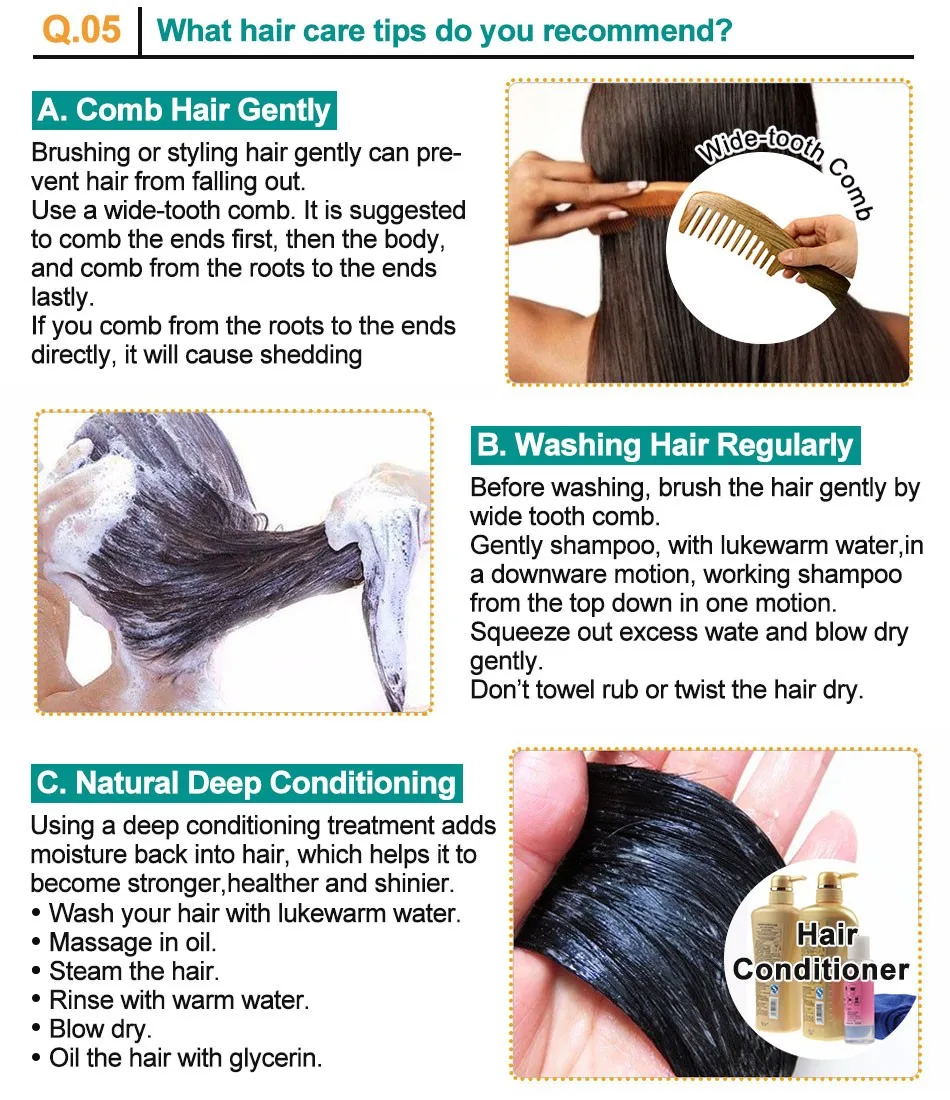 Q.05 What hair care tips do you recommend?

A. Comb Hair Gently

Brushing or styling hair gently can prevent hair from falling out.
Use a wide-tooth comb. It is suggested to comb the ends first, then the body, and comb from the roots to the ends lastly.
If you comb from the roots to the ends directly, it will cause shedding

Wide-tooth Comb

B. Washing Hair Regularly

Before washing, brush the hair gently by wide tooth comb.
Gently shampoo, with lukewarm water,in a downware motion, working shampoo from the top down in one motion.
Squeeze out excess wate and blow dry gently.
Don't towel rub or twist the hair dry.

C. Natural Deep Conditioning

Using a deep conditioning treatment adds moisture back into hair, which helps it to become stronger,healther and shinier.
• Wash your hair with lukewarm water.
• Massage in oil.
• Steam the hair.
• Rinse with warm water.
• Blow dry.
• Oil the hair with glycerin.

Hair Conditioner