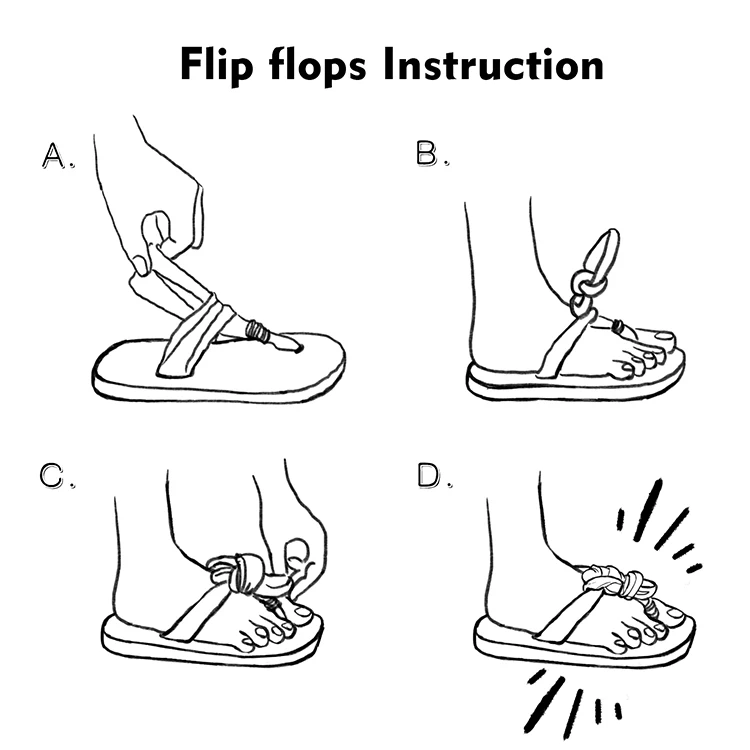 Flip flops Instruction

A.

B.

C.

D.