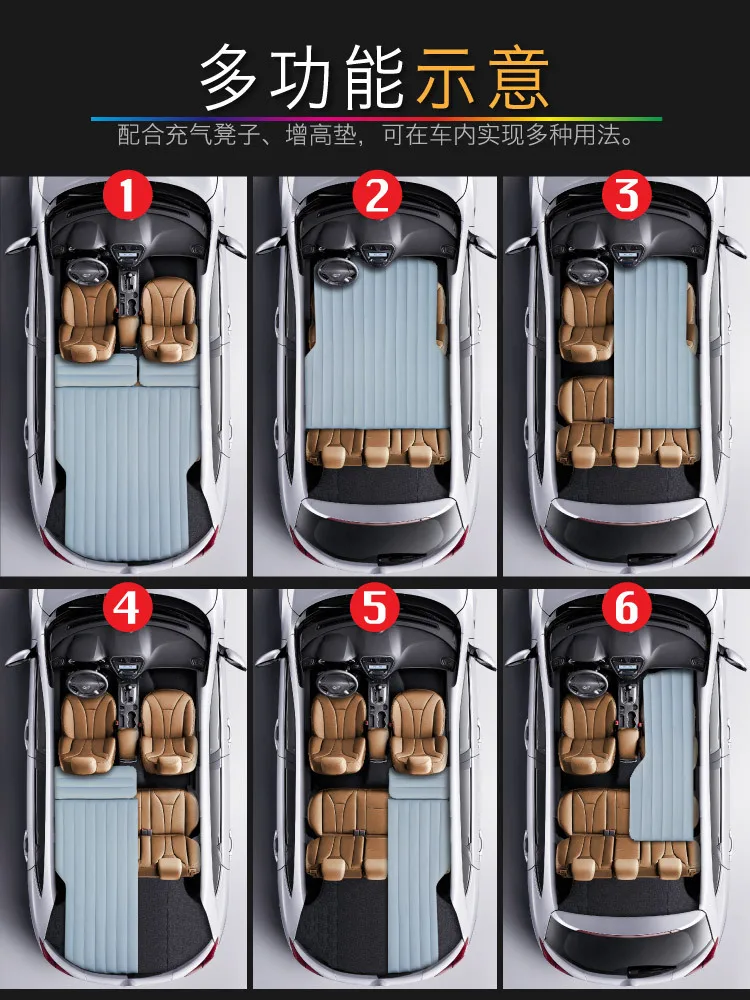 多功能示意

配合充气凳子、增高垫，可在车内实现多种用法。

1

2

3

4

5

6