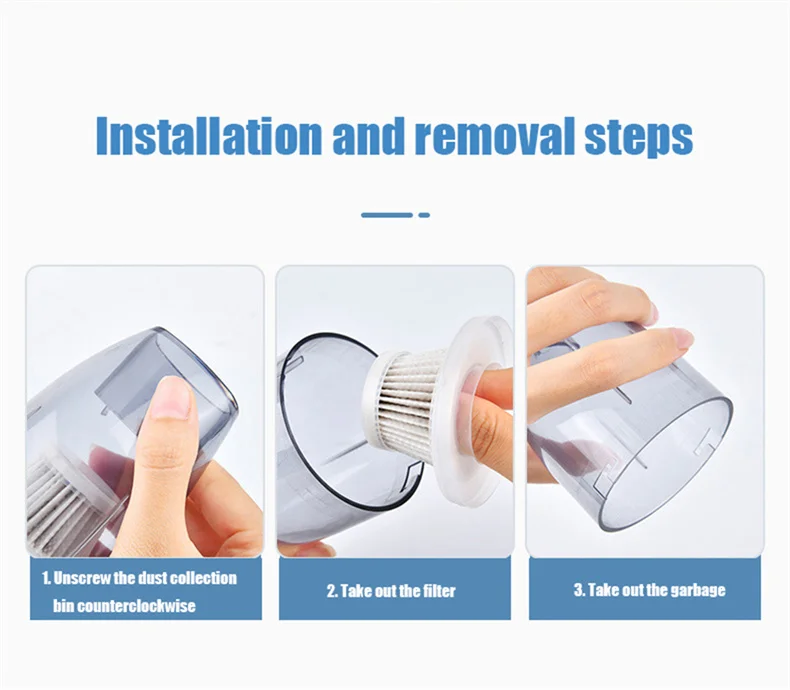 Installation and removal steps

1. Unscrew the dust collection bin counterclockwise

2. Take out the filter

3. Take out the garbage