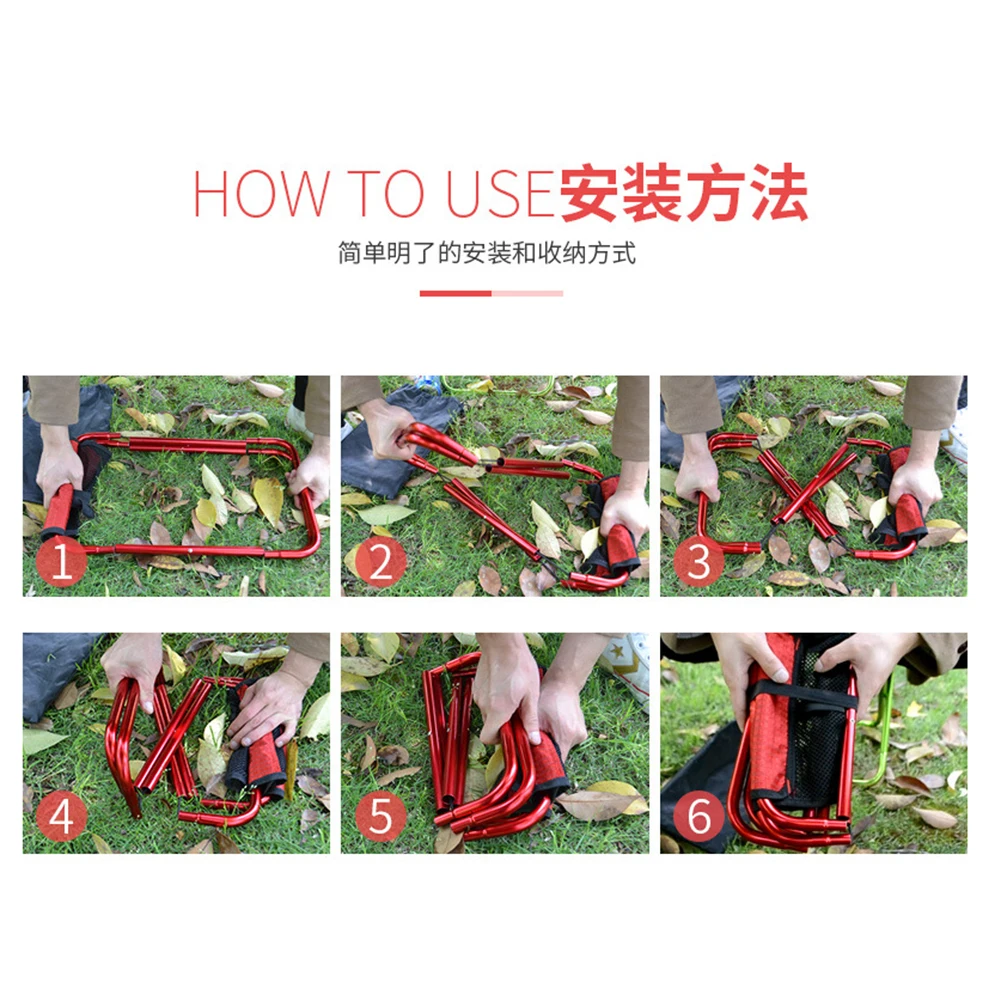 HOW TO USE安装方法

简单明了的安装和收纳方式

1

2

3

4

5

6