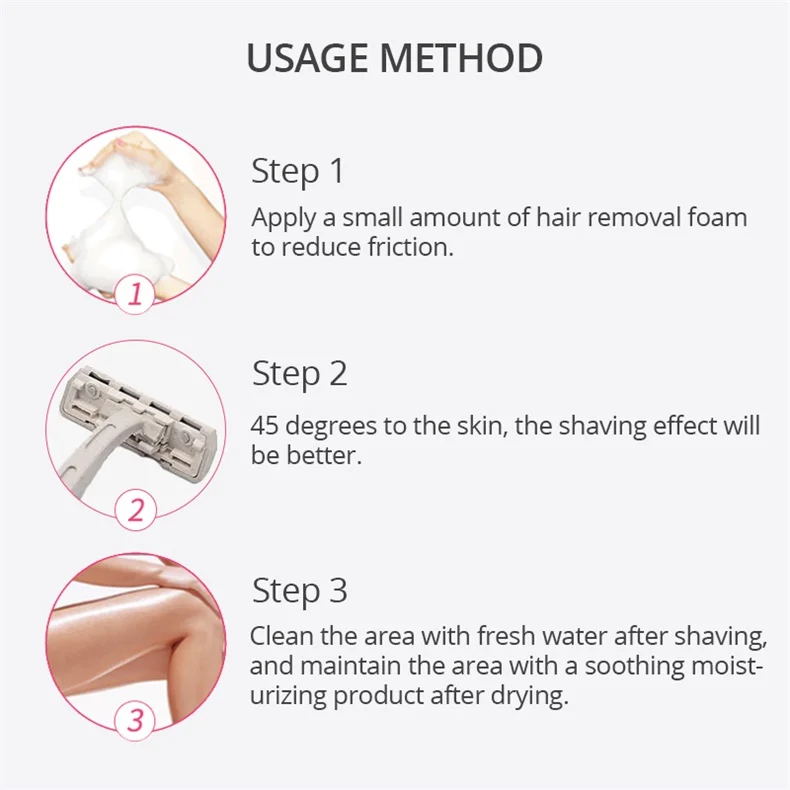 USAGE METHOD

1

Step 1
Apply a small amount of hair removal foam to reduce friction.

2

Step 2
45 degrees to the skin, the shaving effect will be better.

3

Step 3
Clean the area with fresh water after shaving, and maintain the area with a soothing moisturizing product after drying.