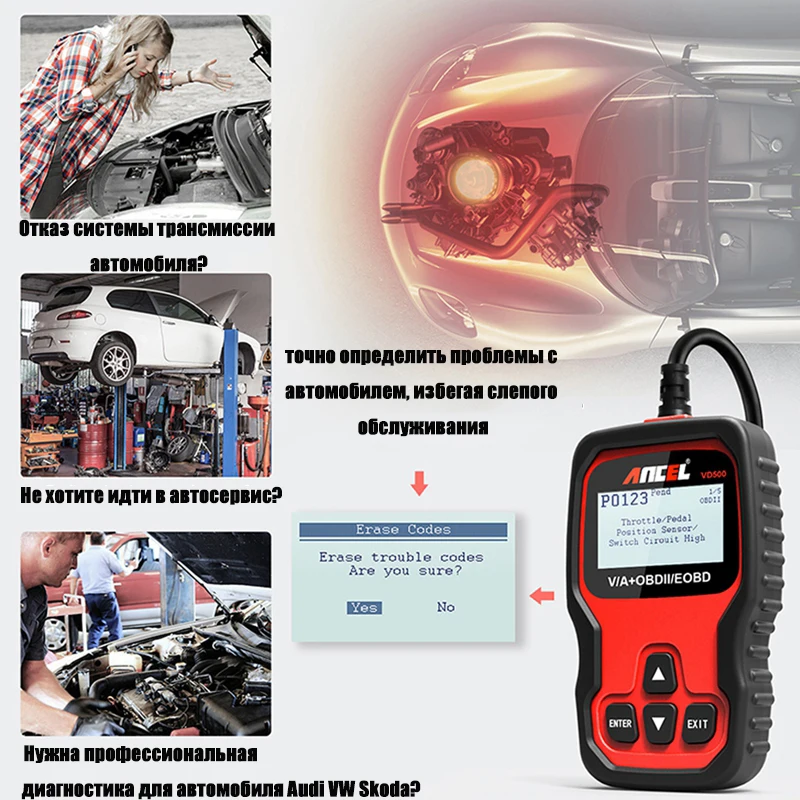 Отказ системы трансмиссии автомобиля?

Не хотите идти в автосервис?

Нужна профессиональная диагностика для автомобиля Audi VW Skoda?

точно определить проблемы с автомобилем, избегая слепого обслуживания

Erase Codes

Erase trouble codes
Are you sure?

Yes No

ANCEL VD500

P0123 Pend 1/5 OBDII

Throttle/Pedal Position Sensor/ Switch Circuit High

V/A+OBDII/EOBD

ENTER EXIT