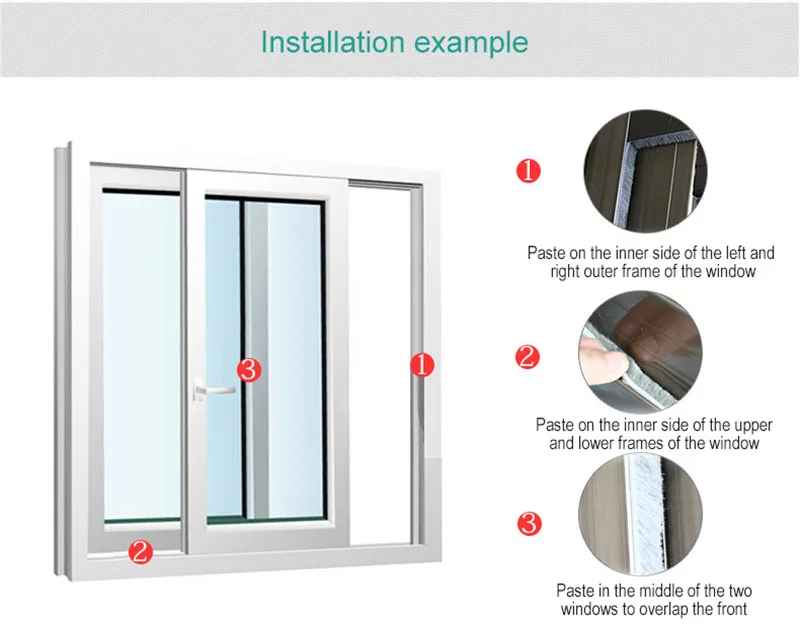 Installation example

3

1

2

1

Paste on the inner side of the left and right outer frame of the window

2

Paste on the inner side of the upper and lower frames of the window

3

Paste in the middle of the two windows to overlap the front