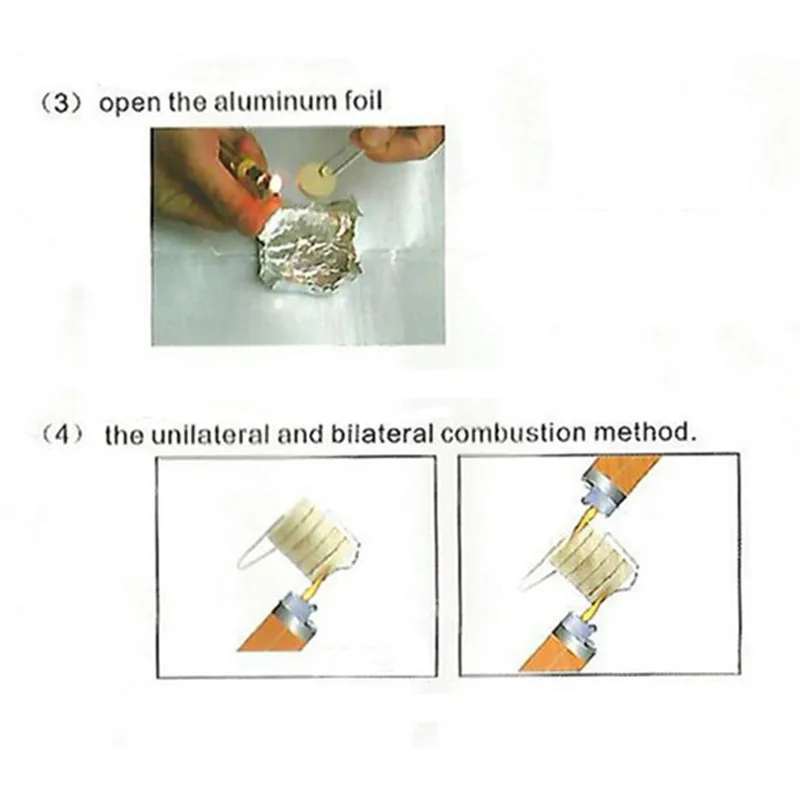 (3) open the aluminum foil

(4) the unilateral and bilateral combustion method.