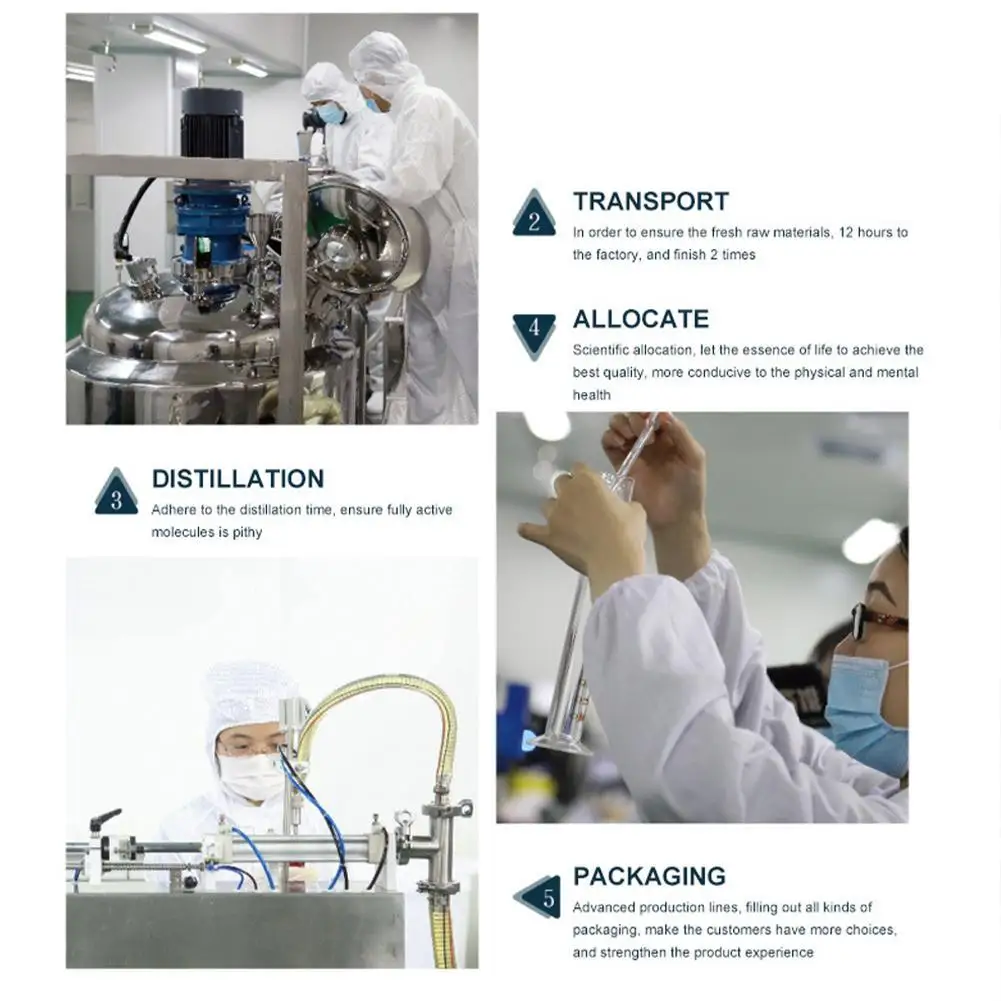 2
TRANSPORT
In order to ensure the fresh raw materials, 12 hours to the factory, and finish 2 times

4
ALLOCATE
Scientific allocation, let the essence of life to achieve the best quality, more conducive to the physical and mental health

3
DISTILLATION
Adhere to the distillation time, ensure fully active molecules is pithy

5
PACKAGING
Advanced production lines, filling out all kinds of packaging, make the customers have more choices, and strengthen the product experience