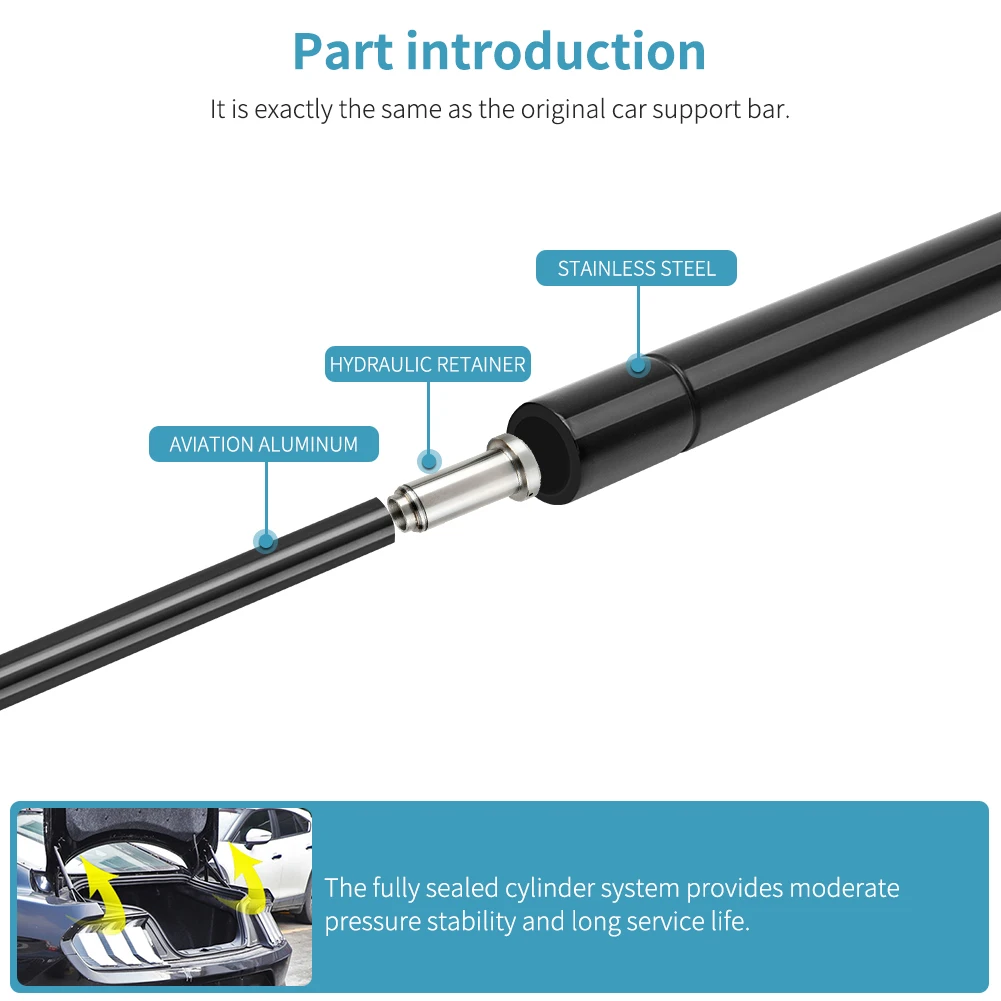 Part introduction

It is exactly the same as the original car support bar.

STAINLESS STEEL

HYDRAULIC RETAINER

AVIATION ALUMINUM

The fully sealed cylinder system provides moderate pressure stability and long service life.