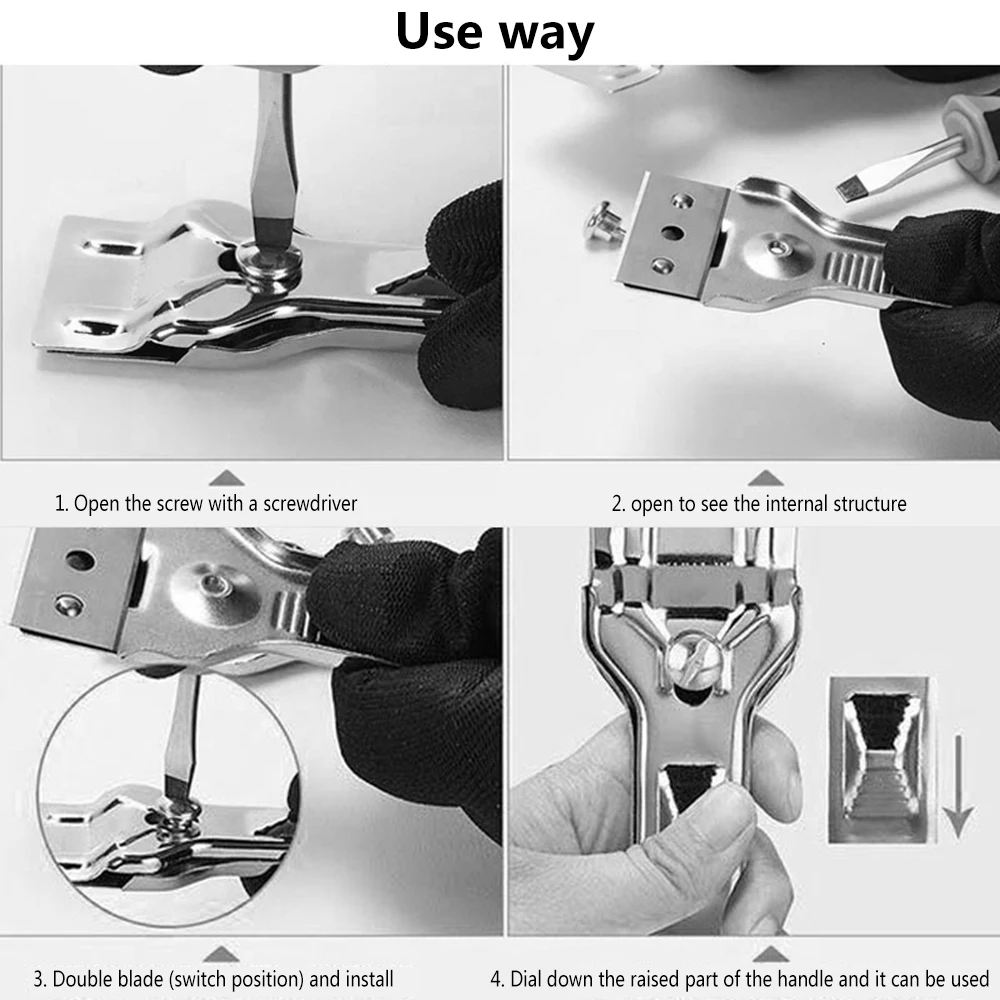 Use way

1. Open the screw with a screwdriver

2. open to see the internal structure

3. Double blade (switch position) and install

4. Dial down the raised part of the handle and it can be used