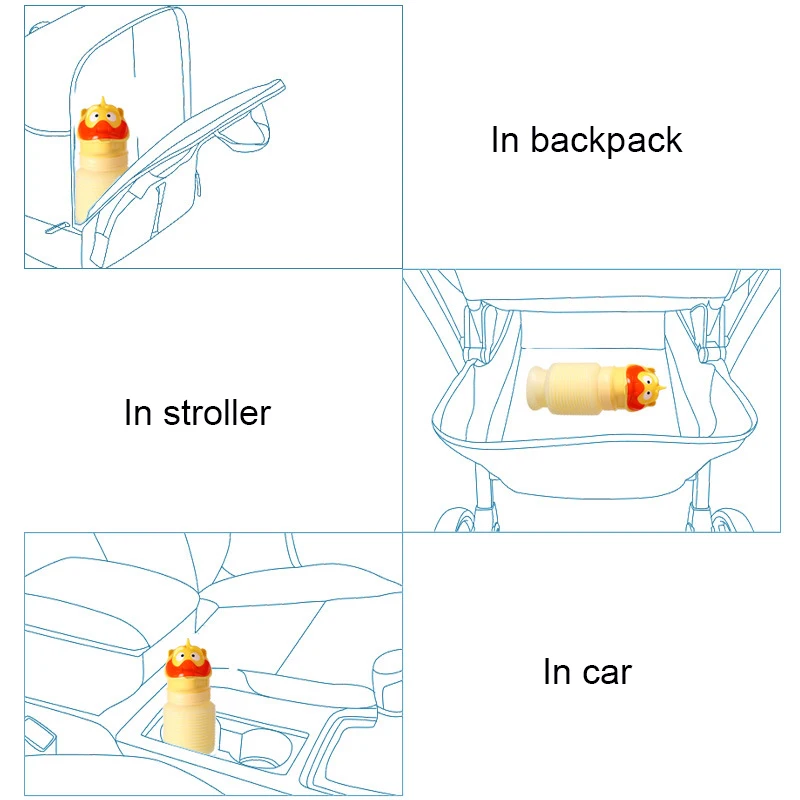 In backpack

In stroller

In car