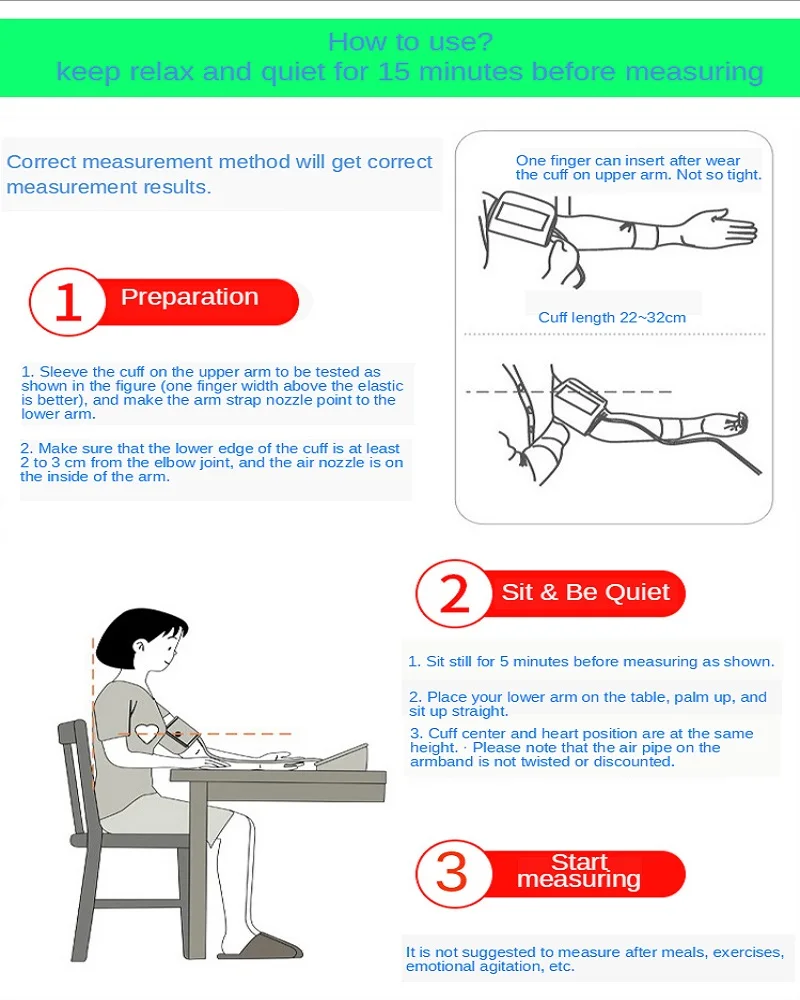 How to use?
keep relax and quiet for 15 minutes before measuring

Correct measurement method will get correct measurement results.

One finger can insert after wear the cuff on upper arm. Not so tight.

Cuff length 22~32cm

1 Preparation

1. Sleeve the cuff on the upper arm to be tested as shown in the figure (one finger width above the elastic is better), and make the arm strap nozzle point to the lower arm.

2. Make sure that the lower edge of the cuff is at least 2 to 3 cm from the elbow joint, and the air nozzle is on the inside of the arm.

2 Sit & Be Quiet

1. Sit still for 5 minutes before measuring as shown.

2. Place your lower arm on the table, palm up, and sit up straight.

3. Cuff center and heart position are at the same height. · Please note that the air pipe on the armband is not twisted or discounted.

3 Start measuring

It is not suggested to measure after meals, exercises, emotional agitation, etc.