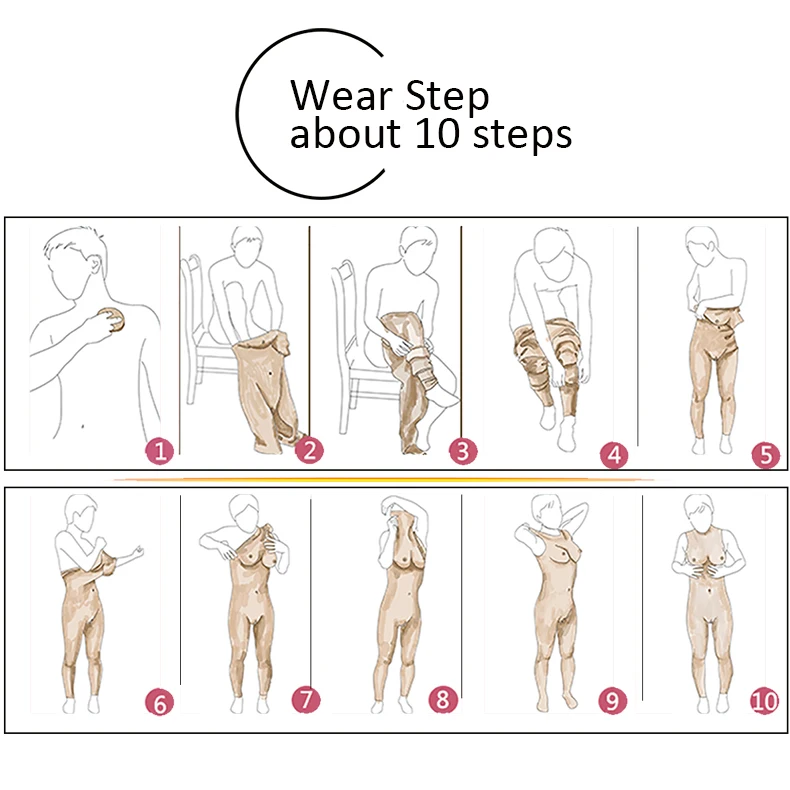 Wear Step
about 10 steps

1
2
3
4
5
6
7
8
9
10