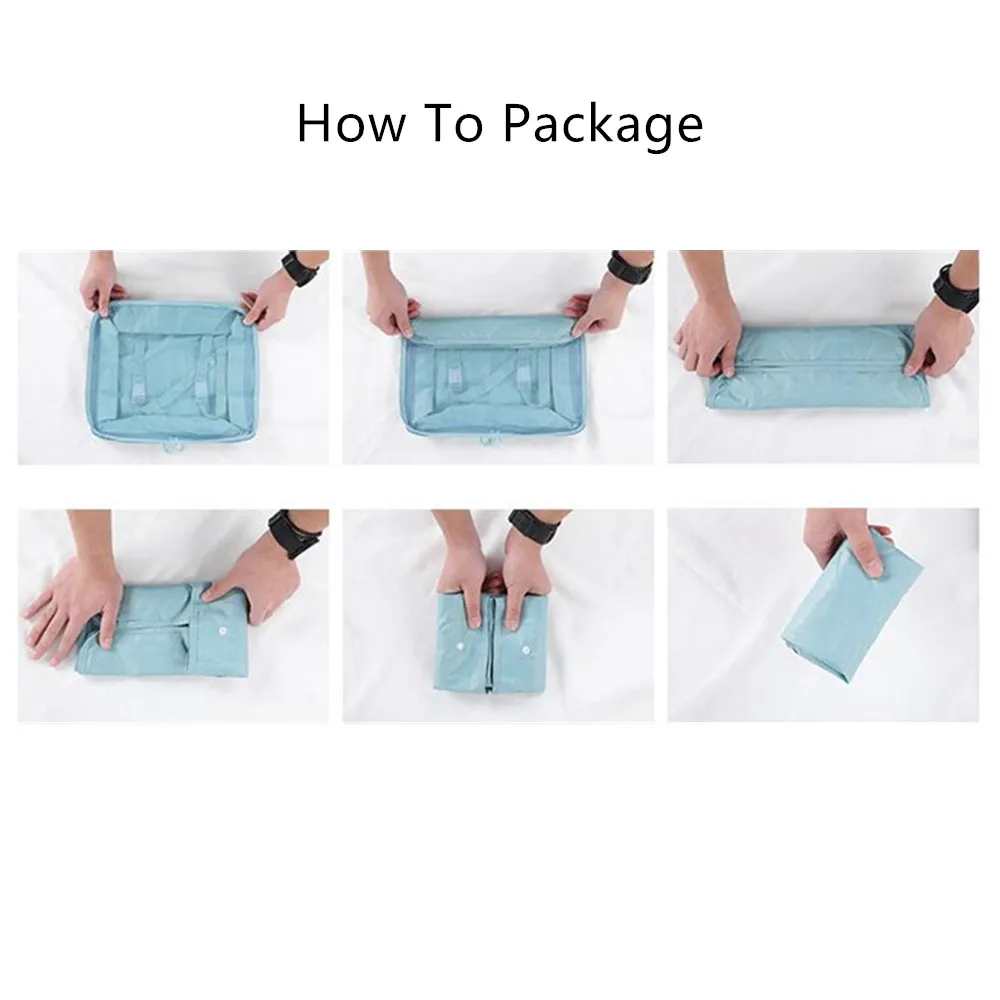 How To Package