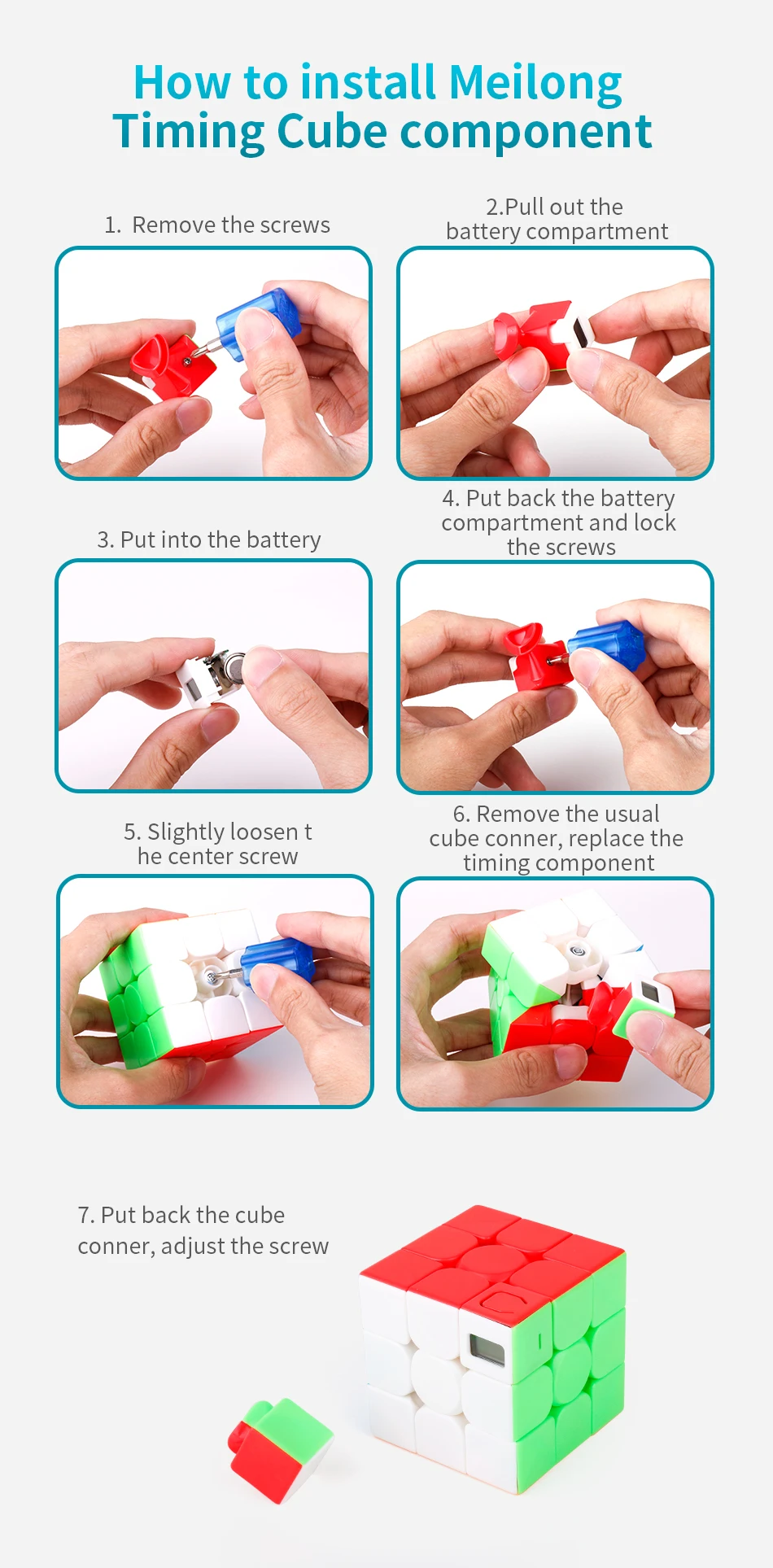 How to install Meilong Timing Cube component

1. Remove the screws

2.Pull out the battery compartment

3. Put into the battery

4. Put back the battery compartment and lock the screws

5. Slightly loosen t he center screw

6. Remove the usual cube conner, replace the timing component

7. Put back the cube conner, adjust the screw