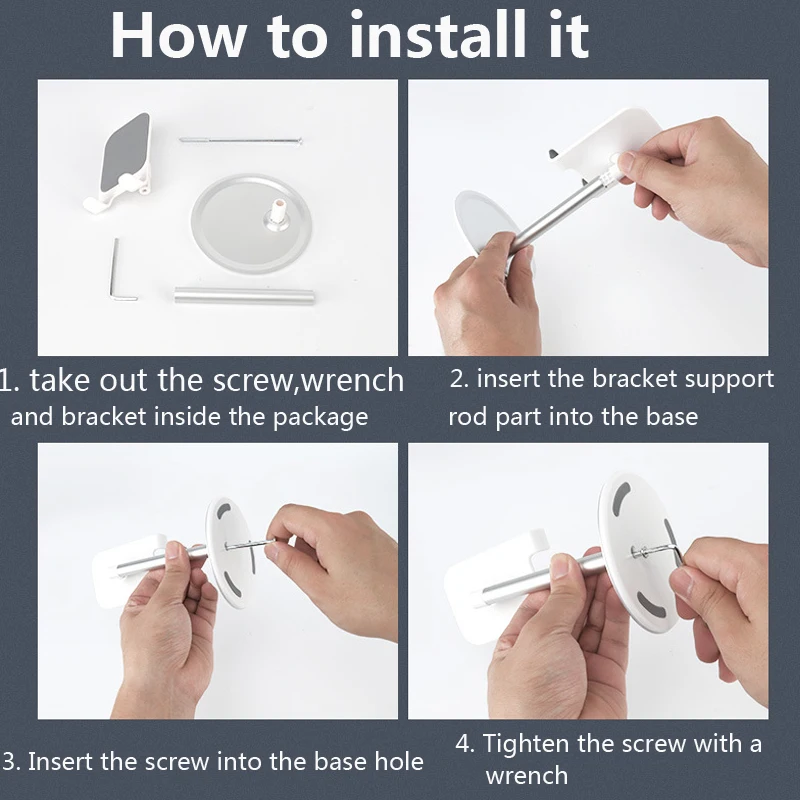 How to install it

1. take out the screw,wrench and bracket inside the package

2. insert the bracket support rod part into the base

3. Insert the screw into the base hole

4. Tighten the screw with a wrench