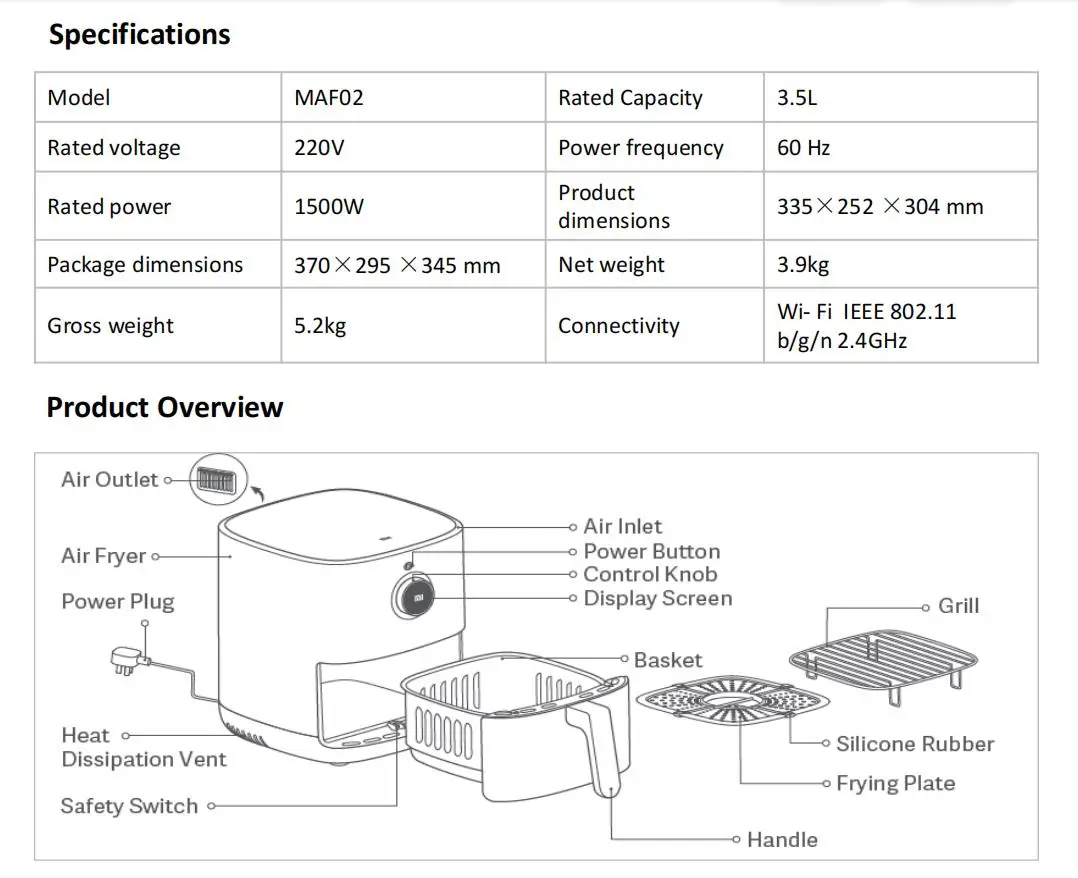 Specifications

| Model | MAF02 | Rated Capacity | 3.5L |
|---|---|---|---|
| Rated voltage | 220V | Power frequency | 60 Hz |
| Rated power | 1500W | Product dimensions | 335×252 ×304 mm |
| Package dimensions | 370×295 ×345 mm | Net weight | 3.9kg |
| Gross weight | 5.2kg | Connectivity | Wi- Fi IEEE 802.11 b/g/n 2.4GHz |

Product Overview

Air Outlet
Air Fryer
Power Plug
Heat Dissipation Vent
Safety Switch
Air Inlet
Power Button
Control Knob
Display Screen
Basket
Grill
Silicone Rubber
Frying Plate
Handle