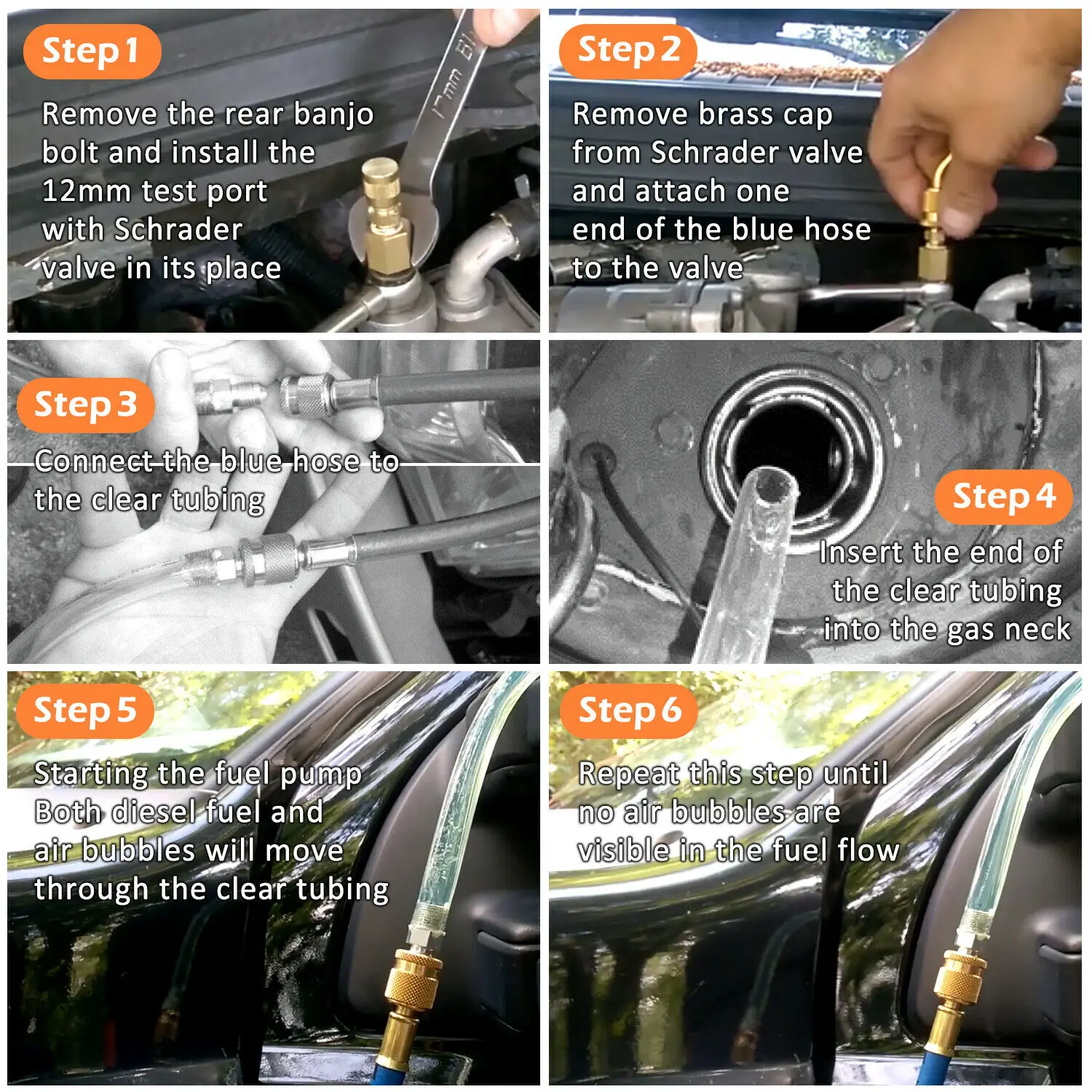 Step 1

Remove the rear banjo bolt and install the 12mm test port with Schrader valve in its place

17mm

Step 2

Remove brass cap from Schrader valve and attach one end of the blue hose to the valve

Step 3

Connect the blue hose to the clear tubing

Step 4

Insert the end of the clear tubing into the gas neck

Step 5

Starting the fuel pump Both diesel fuel and air bubbles will move through the clear tubing

Step 6

Repeat this step until no air bubbles are visible in the fuel flow