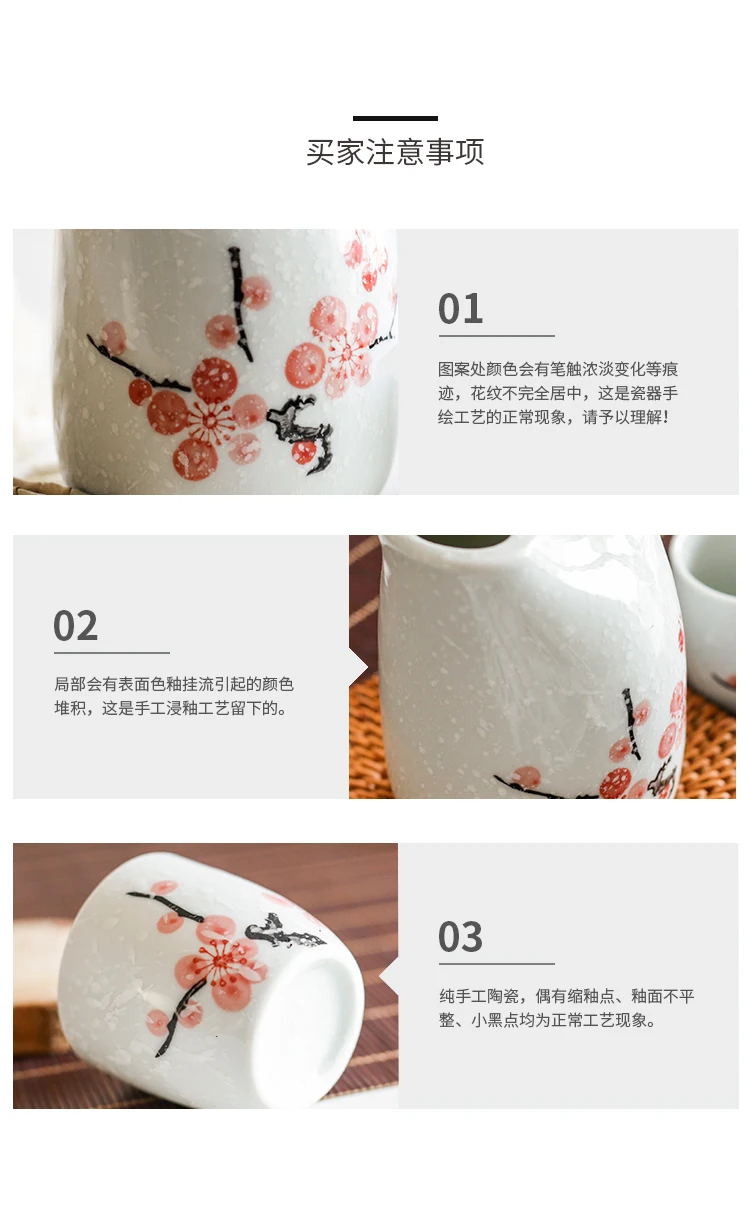 买家注意事项

01

图案处颜色会有笔触浓淡变化等痕迹，花纹不完全居中，这是瓷器手绘工艺的正常现象，请予以理解！

02

局部会有表面色釉挂流引起的颜色堆积，这是手工浸釉工艺留下的。

03

纯手工陶瓷，偶有缩釉点、釉面不平整、小黑点均为正常工艺现象。