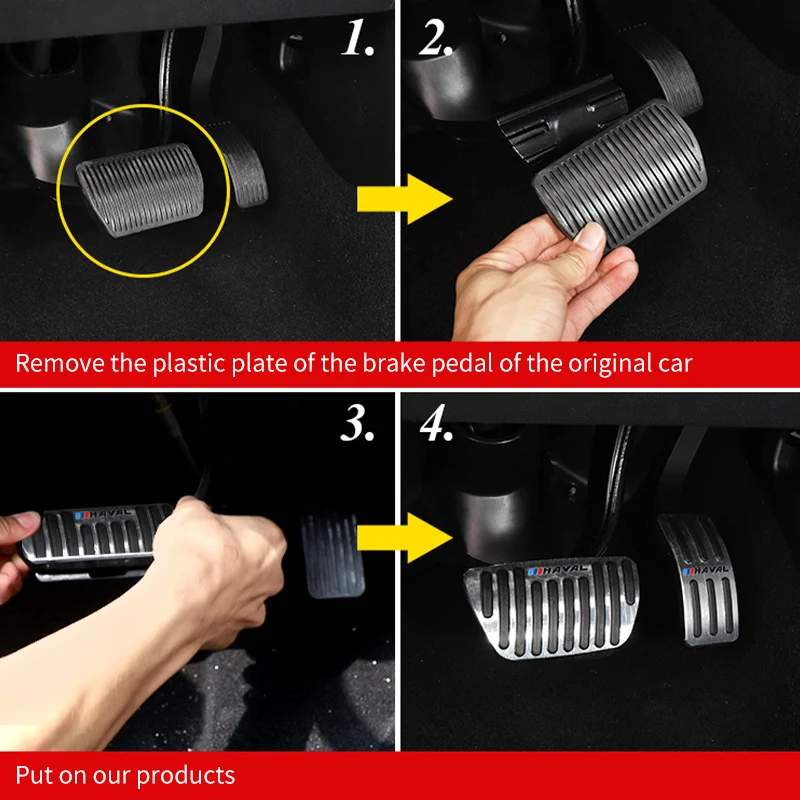 1.

2.

Remove the plastic plate of the brake pedal of the original car

3.

HAVAL

4.

HAVAL

HAVAL

Put on our products