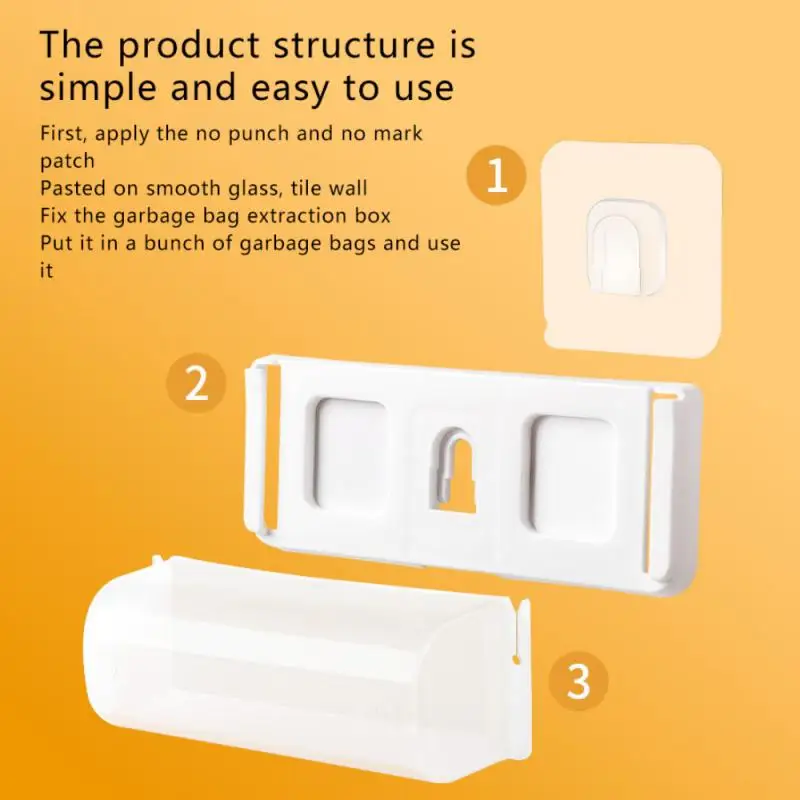 The product structure is simple and easy to use

First, apply the no punch and no mark patch
Pasted on smooth glass, tile wall
Fix the garbage bag extraction box
Put it in a bunch of garbage bags and use it

1

2

3